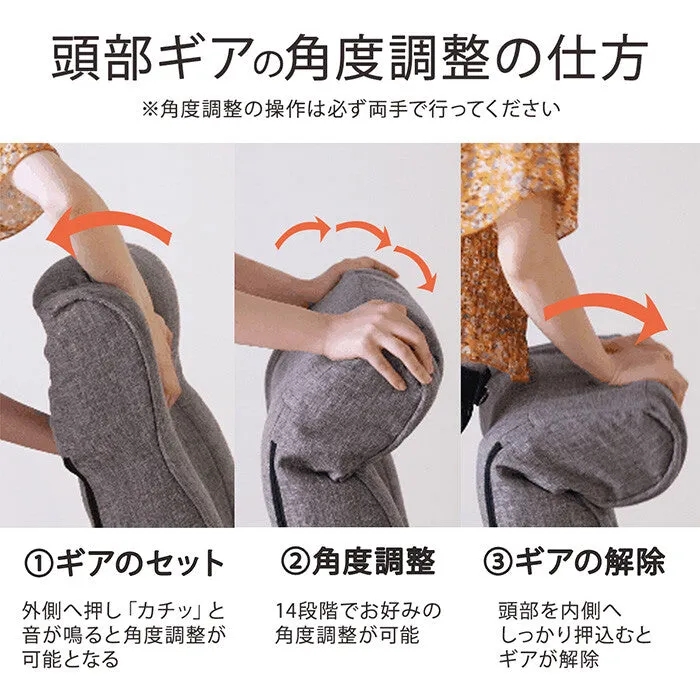 頭部ギアの角度調整の仕方

※角度調整の操作は必ず両手で行ってください

①ギアのセット

外側へ押し「カチッ」と音が鳴ると角度調整が可能となる

②角度調整

14段階でお好みの角度調整が可能

③ギアの解除

頭部を内側へしっかり押込むとギアが解除