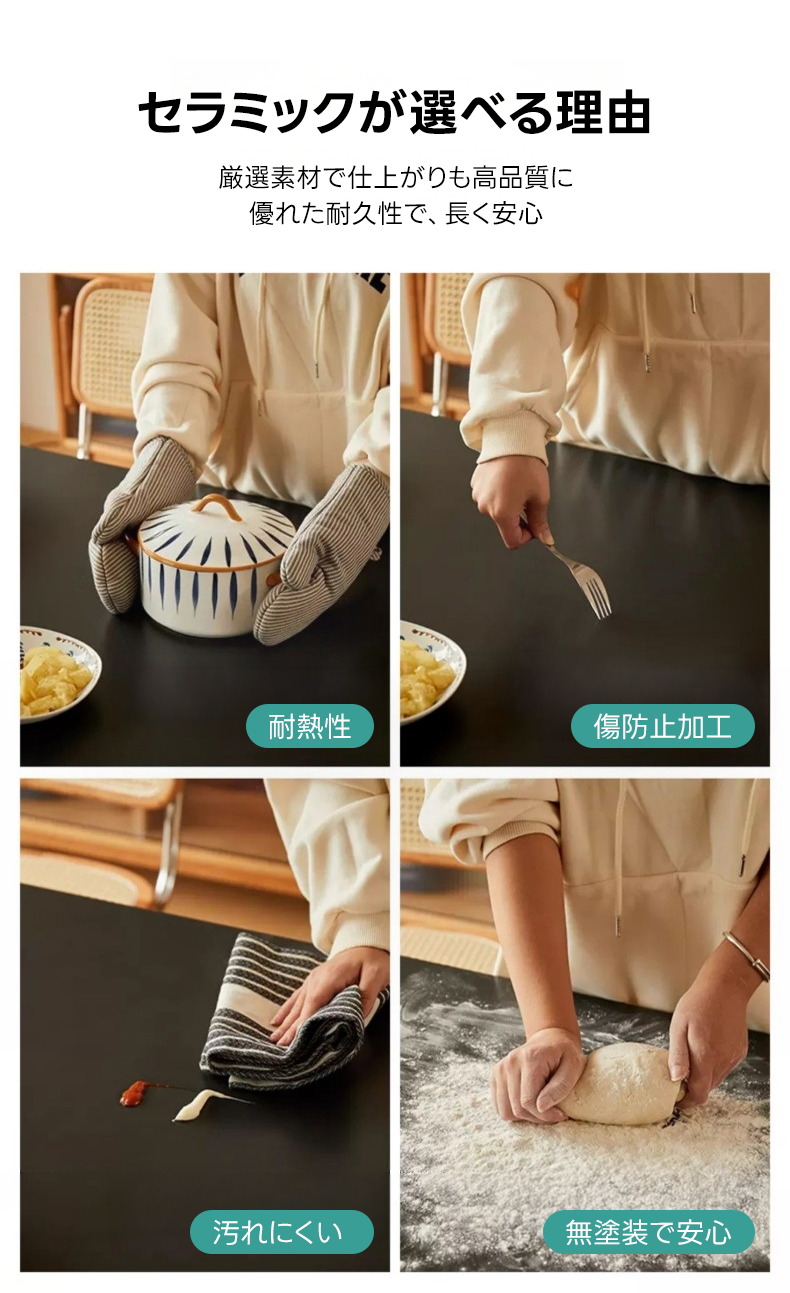 セラミックが選べる理由

厳選素材で仕上がりも高品質に
優れた耐久性で、長く安心

耐熱性

傷防止加工

汚れにくい

無塗装で安心