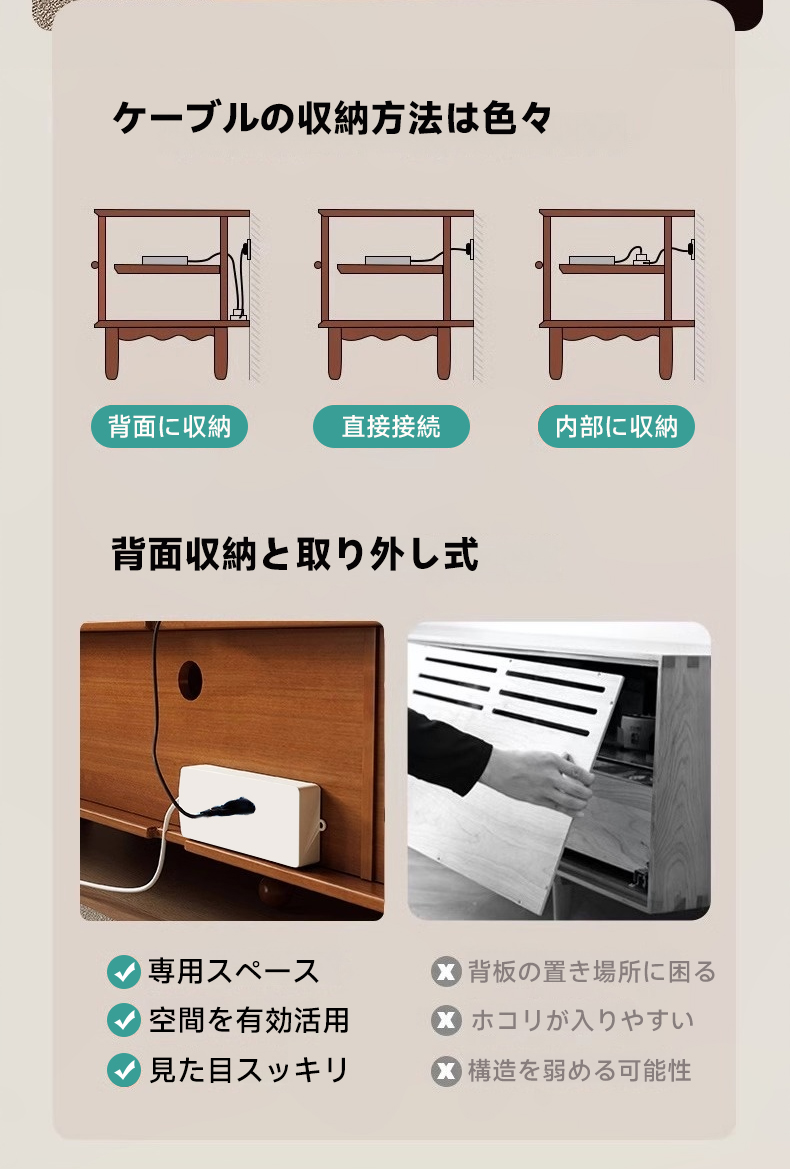 ケーブルの収納方法は色々

背面に収納

直接接続

内部に収納

背面収納と取り外し式

専用スペース
空間を有効活用
見た目スッキリ

背板の置き場所に困る
ホコリが入りやすい
構造を弱める可能性