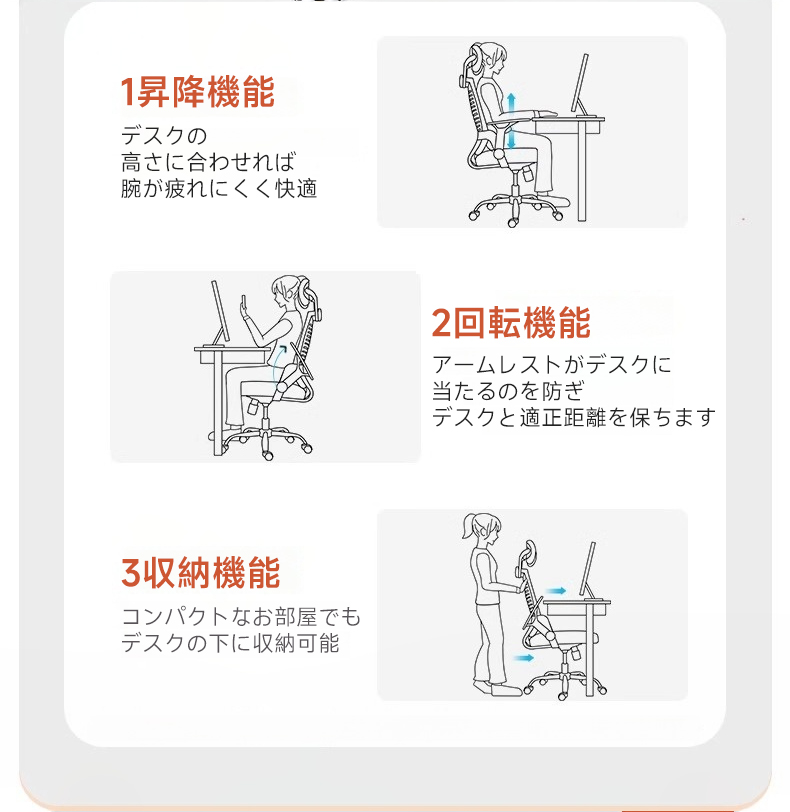 1昇降機能

デスクの
高さに合わせれば
腕が疲れにくく快適

2回転機能

アームレストがデスクに
当たるのを防ぎ
デスクと適正距離を保ちます

3収納機能

コンパクトなお部屋でも
デスクの下に収納可能