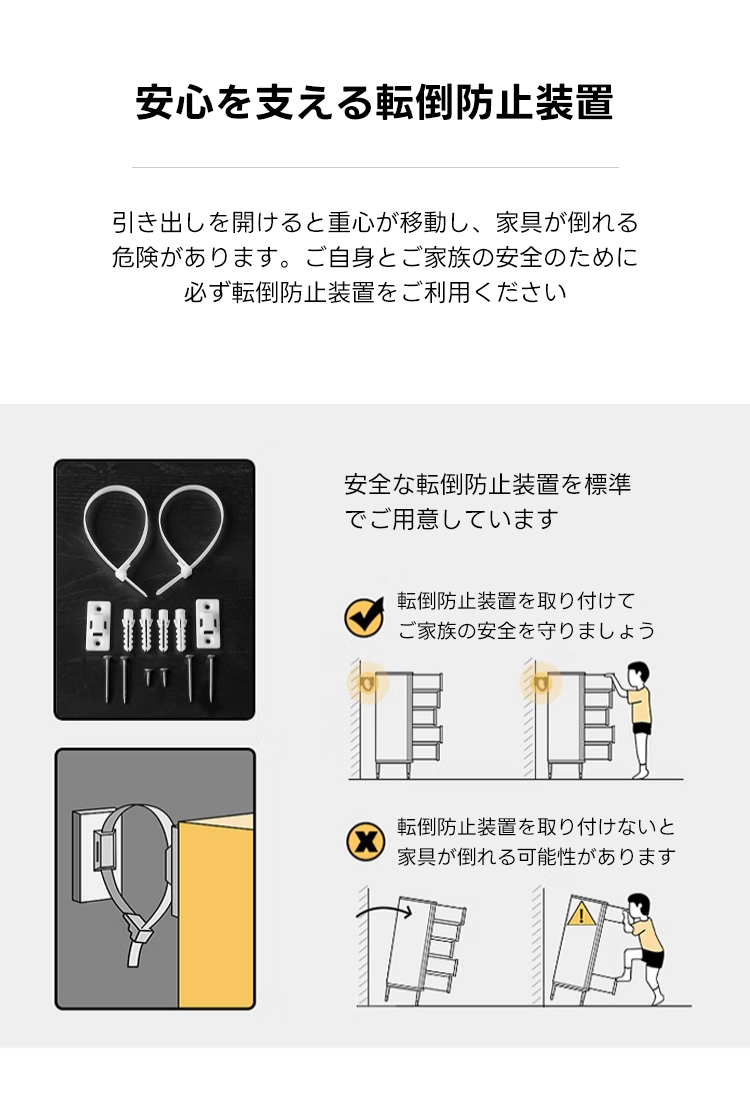 安心を支える転倒防止装置

引き出しを開けると重心が移動し、家具が倒れる危険があります。ご自身とご家族の安全のために必ず転倒防止装置をご利用ください

安全な転倒防止装置を標準でご用意しています

転倒防止装置を取り付けてご家族の安全を守りましょう

転倒防止装置を取り付けないと家具が倒れる可能性があります