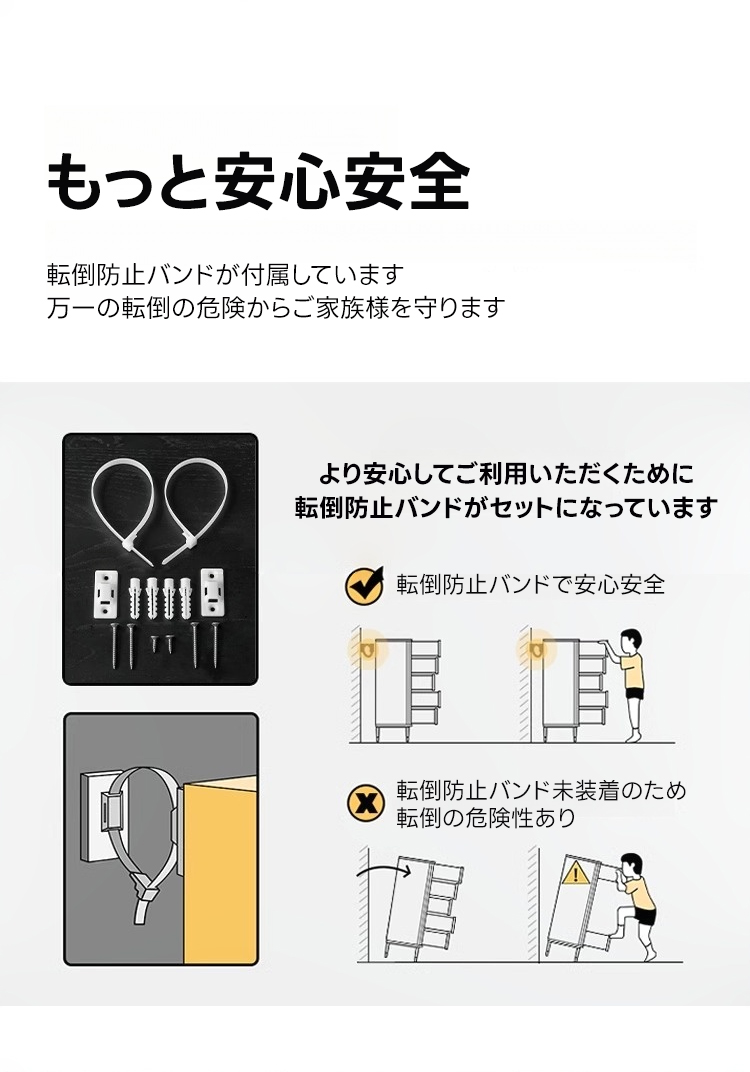 もっと安心安全

転倒防止バンドが付属しています
万一の転倒の危険からご家族様を守ります

より安心してご利用いただくために
転倒防止バンドがセットになっています

転倒防止バンドで安心安全

転倒防止バンド未装着のため
転倒の危険性あり