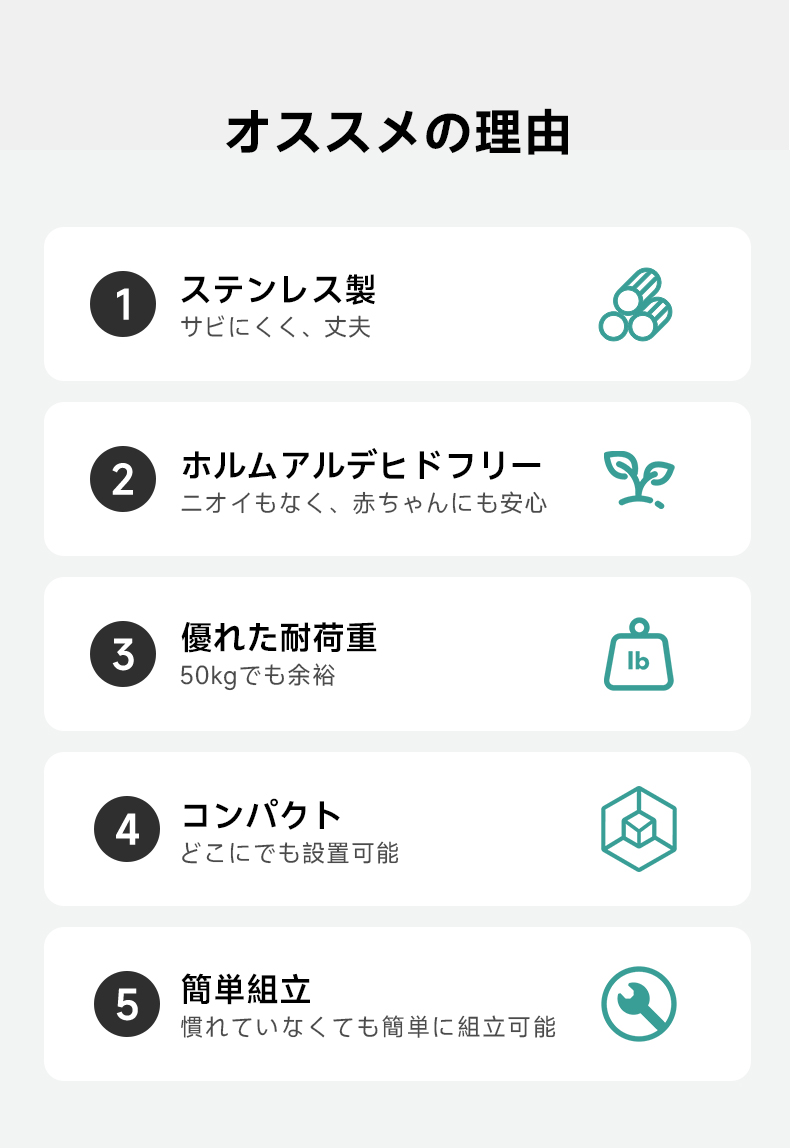 オススメの理由

1
ステンレス製
サビにくく、丈夫

2
ホルムアルデヒドフリー
ニオイもなく、赤ちゃんにも安心

3
優れた耐荷重
50kgでも余裕

lb

4
コンパクト
どこにでも設置可能

5
簡単組立
慣れていなくても簡単に組立可能