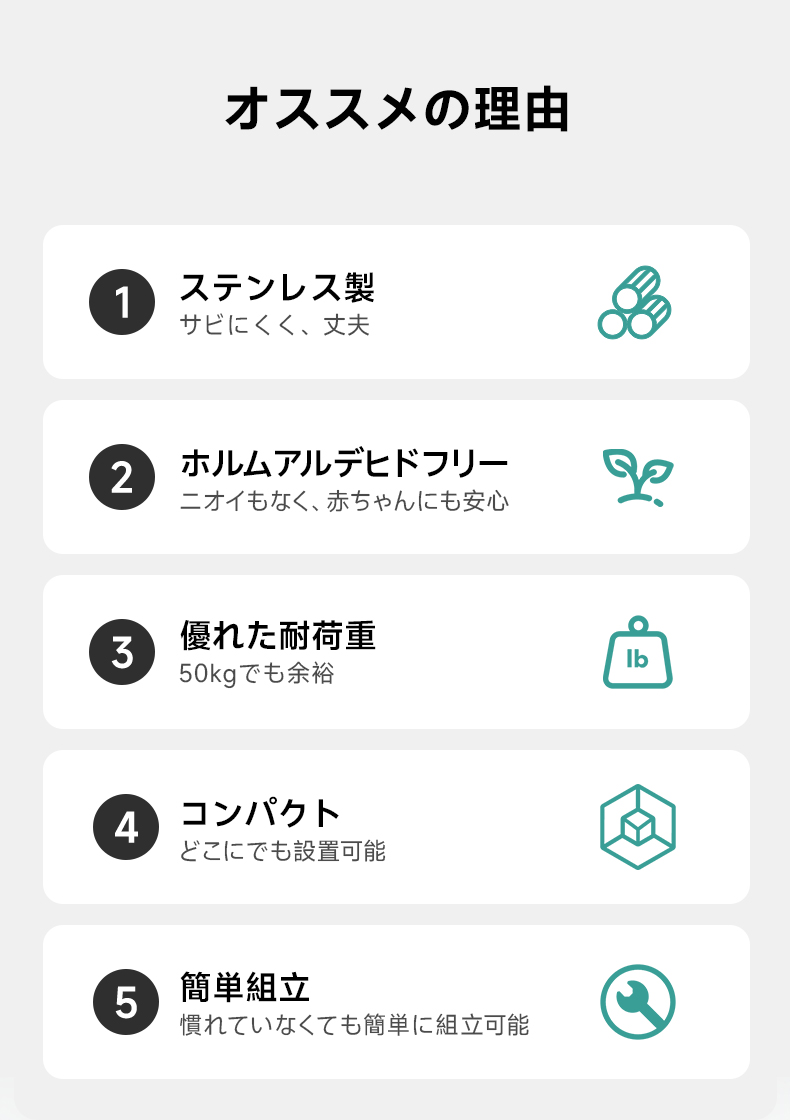 オススメの理由

1
ステンレス製
サビにくく、丈夫

2
ホルムアルデヒドフリー
ニオイもなく、赤ちゃんにも安心

3
優れた耐荷重
50kgでも余裕

lb

4
コンパクト
どこにでも設置可能

5
簡単組立
慣れていなくても簡単に組立可能