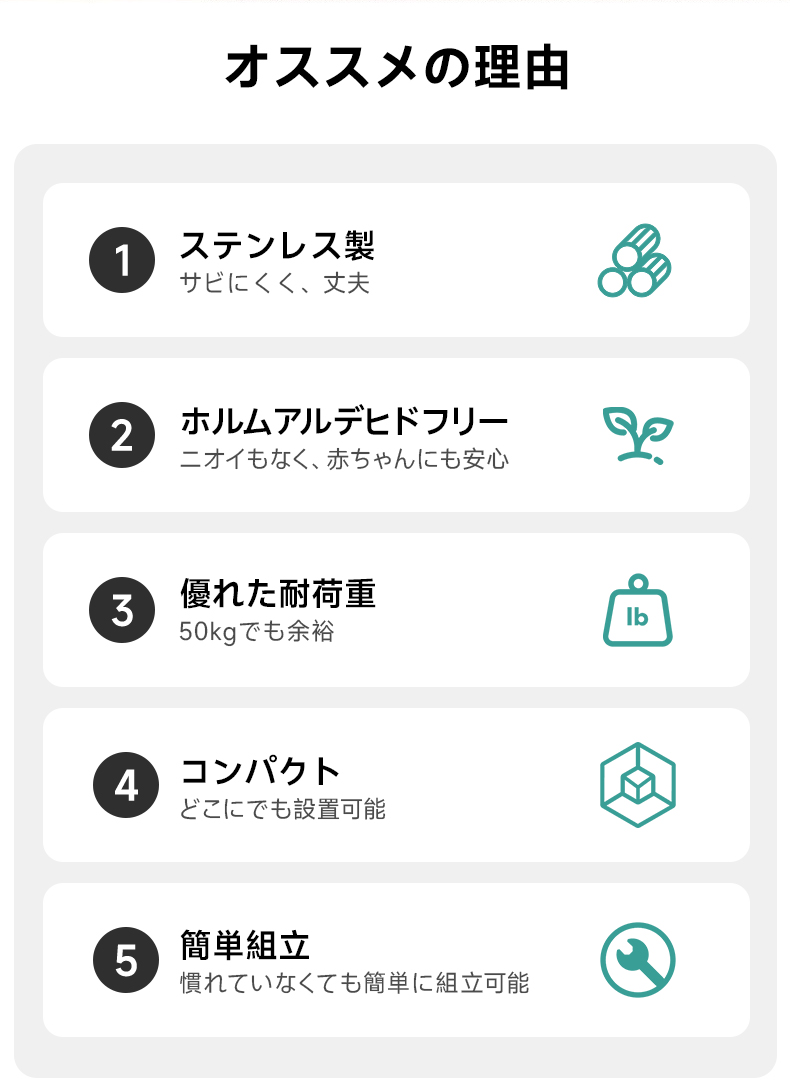 オススメの理由

1
ステンレス製
サビにくく、丈夫

2
ホルムアルデヒドフリー
ニオイもなく、赤ちゃんにも安心

3
優れた耐荷重
50kgでも余裕

lb

4
コンパクト
どこにでも設置可能

5
簡単組立
慣れていなくても簡単に組立可能