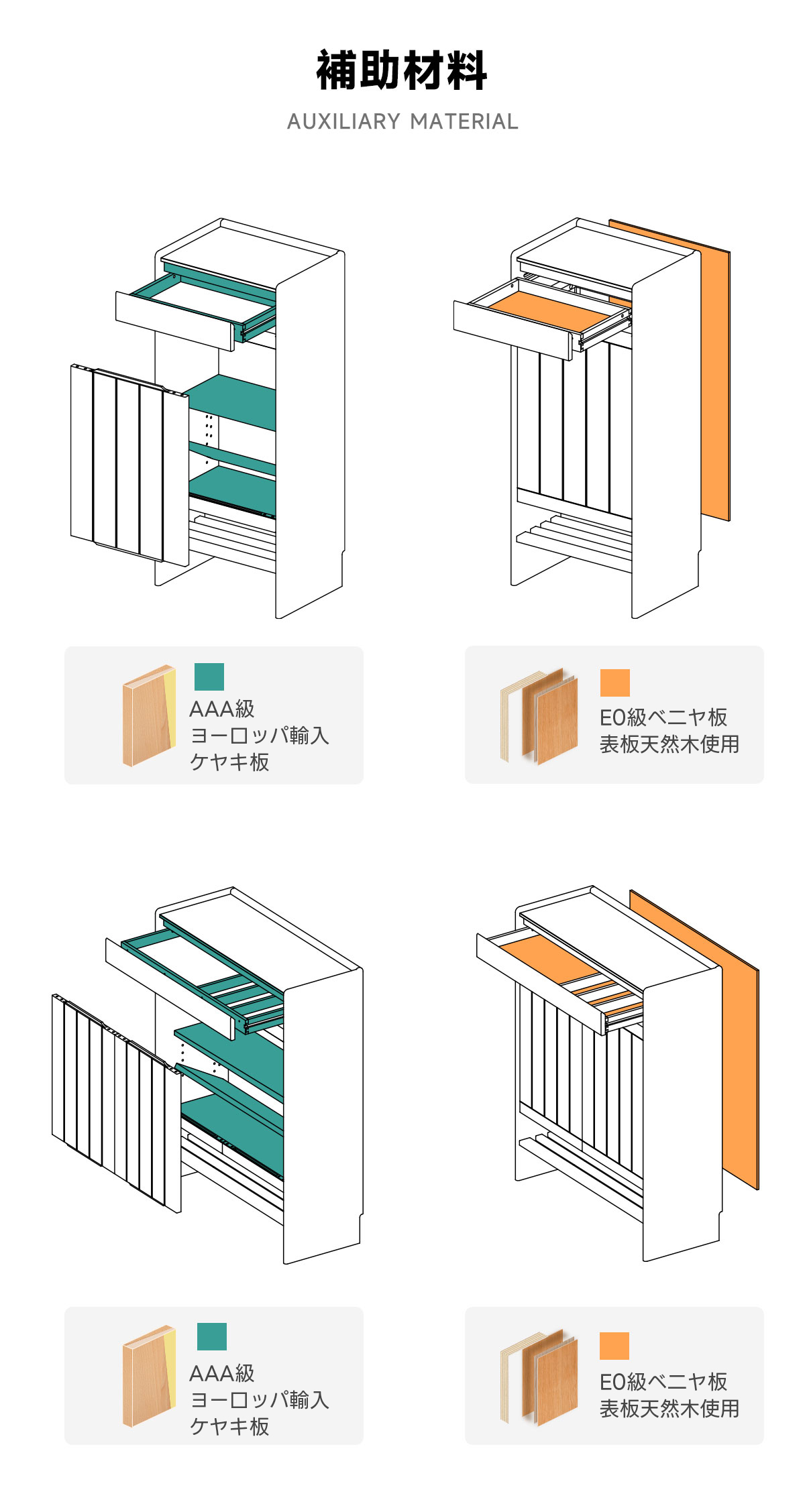 補助材料

AUXILIARY MATERIAL

AAA級
ヨーロッパ輸入
ケヤキ板

E0級ベニヤ板
表板天然木使用

AAA級
ヨーロッパ輸入
ケヤキ板

E0級ベニヤ板
表板天然木使用