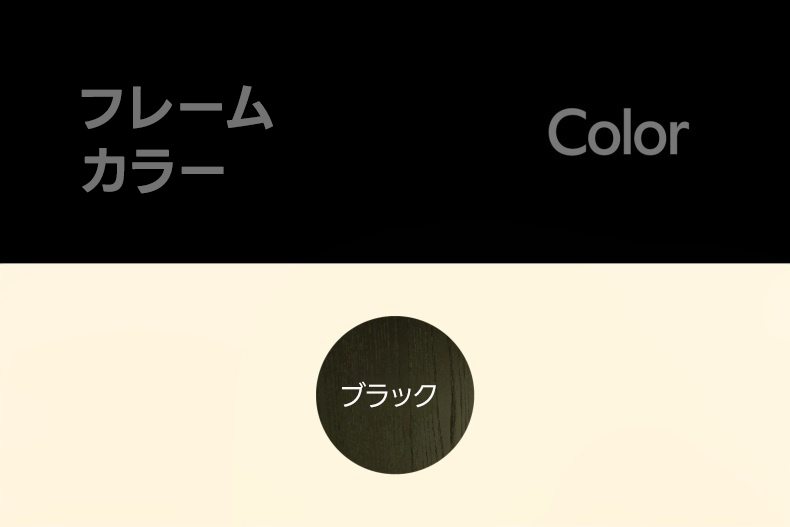 フレーム
カラー

Color

ブラック