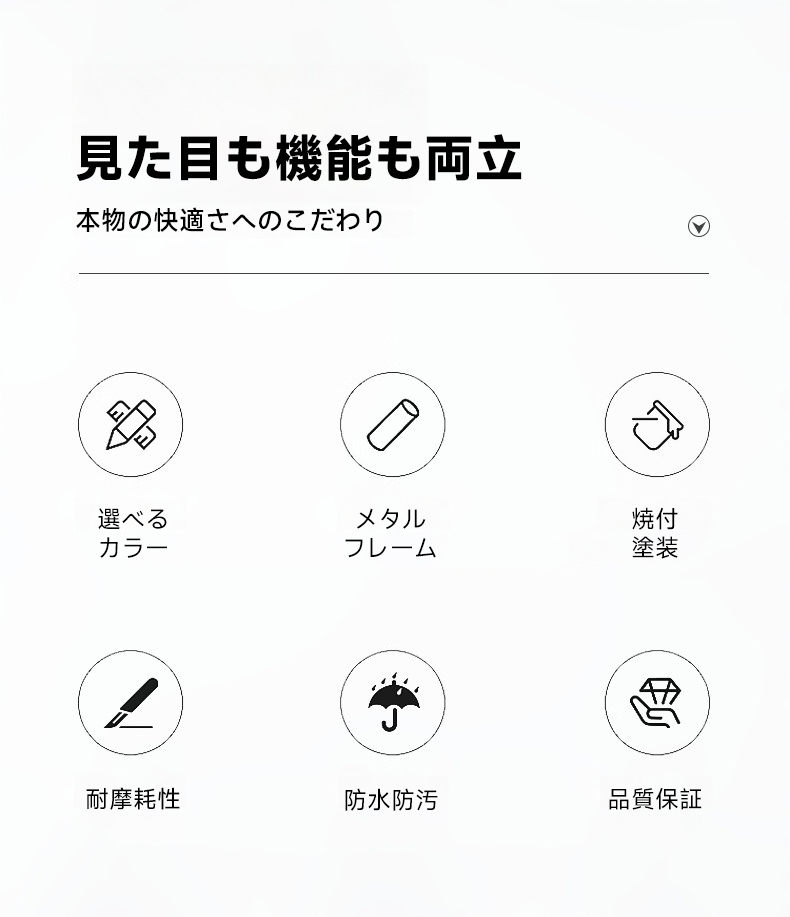 見た目も機能も両立

本物の快適さへのこだわり

選べる
カラー

メタル
フレーム

焼付
塗装

耐摩耗性

防水防汚

品質保証