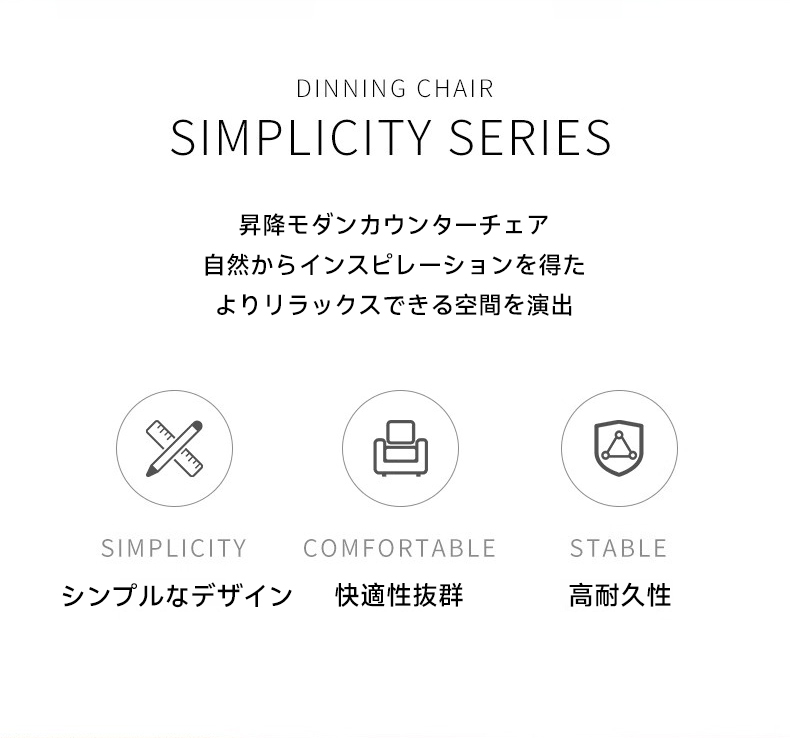 DINNING CHAIR
SIMPLICITY SERIES

昇降モダンカウンターチェア
自然からインスピレーションを得た
よりリラックスできる空間を演出

SIMPLICITY
シンプルなデザイン

COMFORTABLE
快適性抜群

STABLE
高耐久性