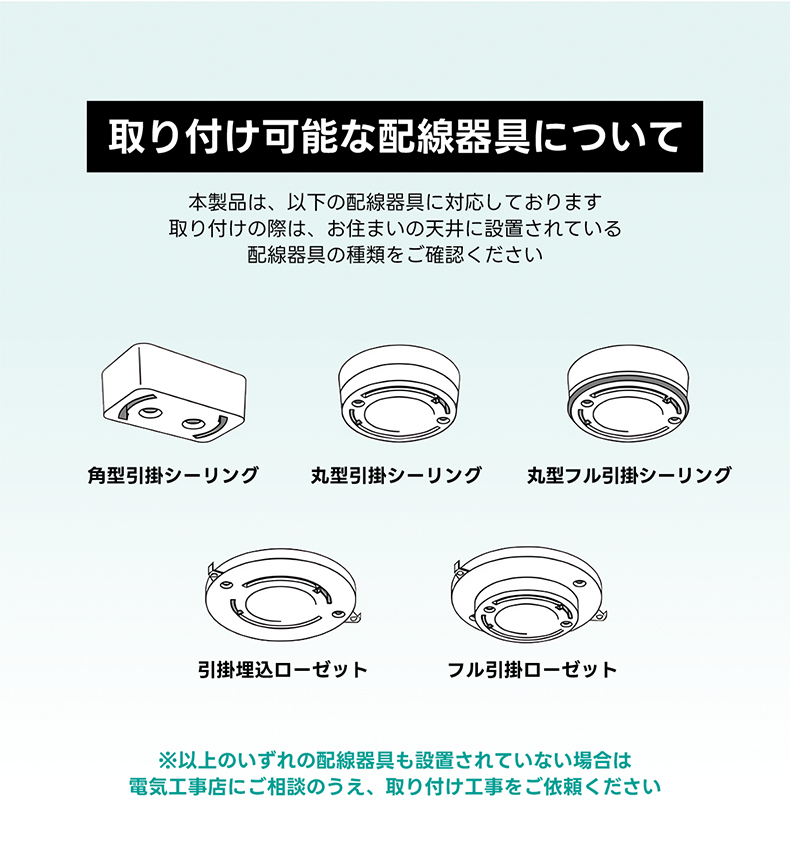 取り付け可能な配線器具について

本製品は、以下の配線器具に対応しております
取り付けの際は、お住まいの天井に設置されている
配線器具の種類をご確認ください

角型引掛シーリング

丸型引掛シーリング

丸型フル引掛シーリング

引掛埋込ローゼット

フル引掛ローゼット

※以上のいずれの配線器具も設置されていない場合は
電気工事店にご相談のうえ、取り付け工事をご依頼ください