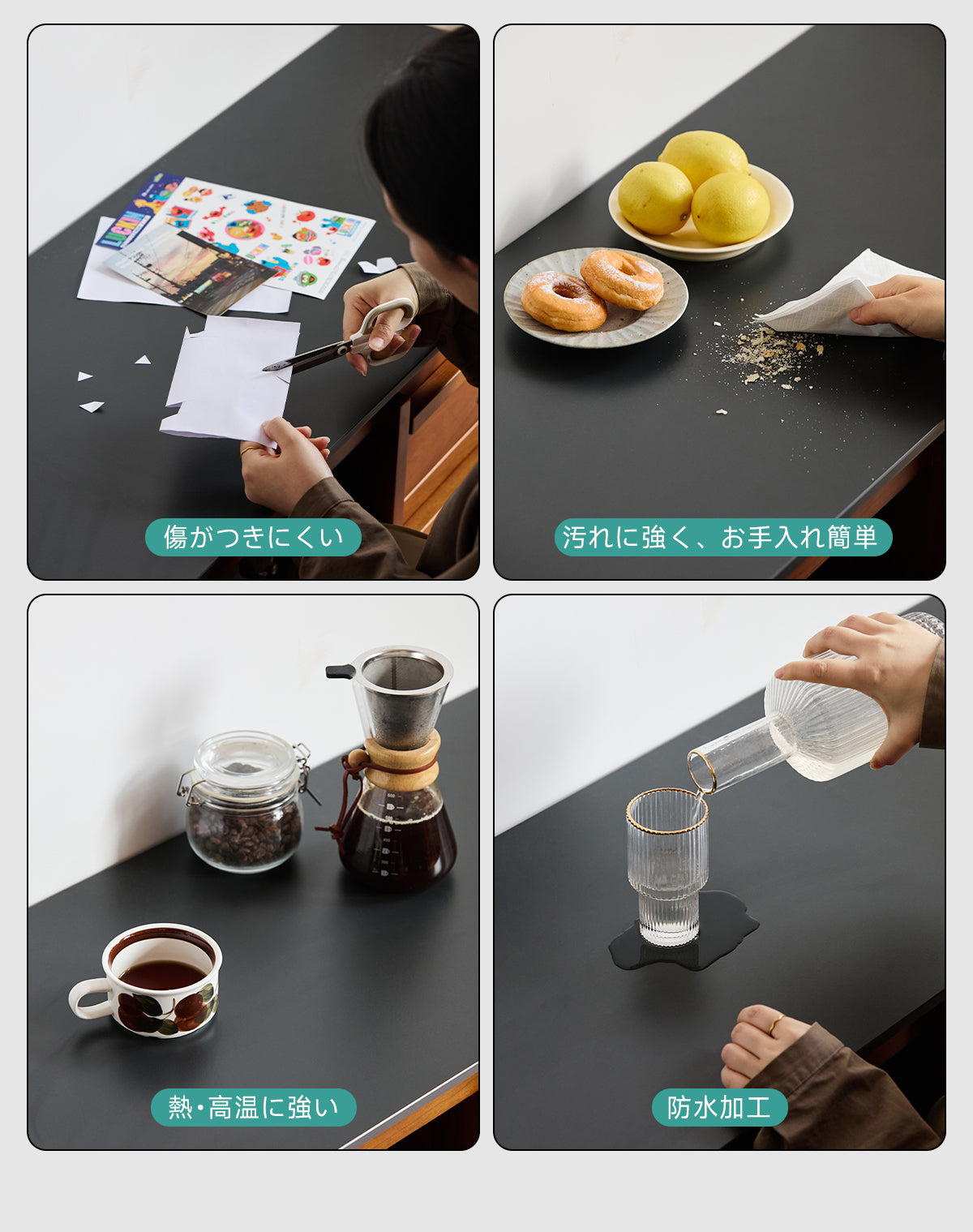 傷がつきにくい

汚れに強く、お手入れ簡単

熱・高温に強い

防水加工