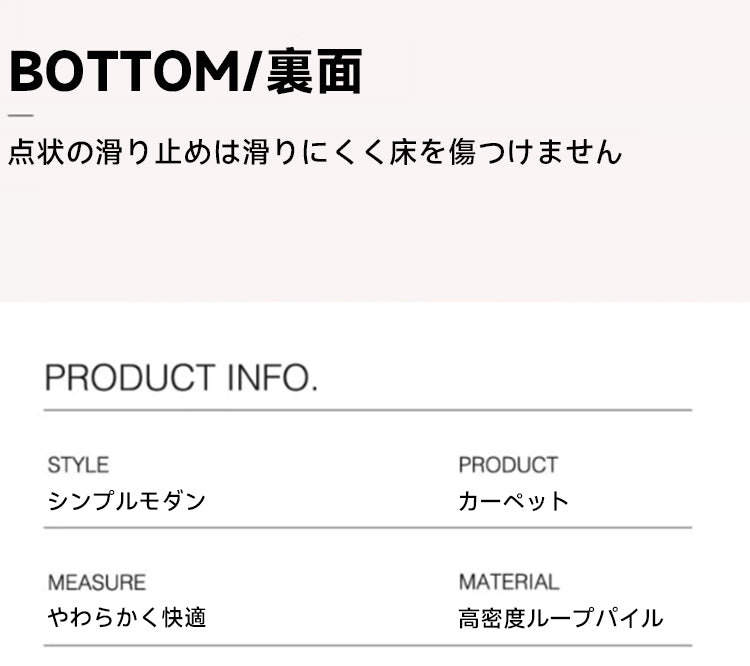 BOTTOM/裏面

点状の滑り止めは滑りにくく床を傷つけません

PRODUCT INFO.

STYLE
シンプルモダン

PRODUCT
カーペット

MEASURE
やわらかく快適

MATERIAL
高密度ループパイル