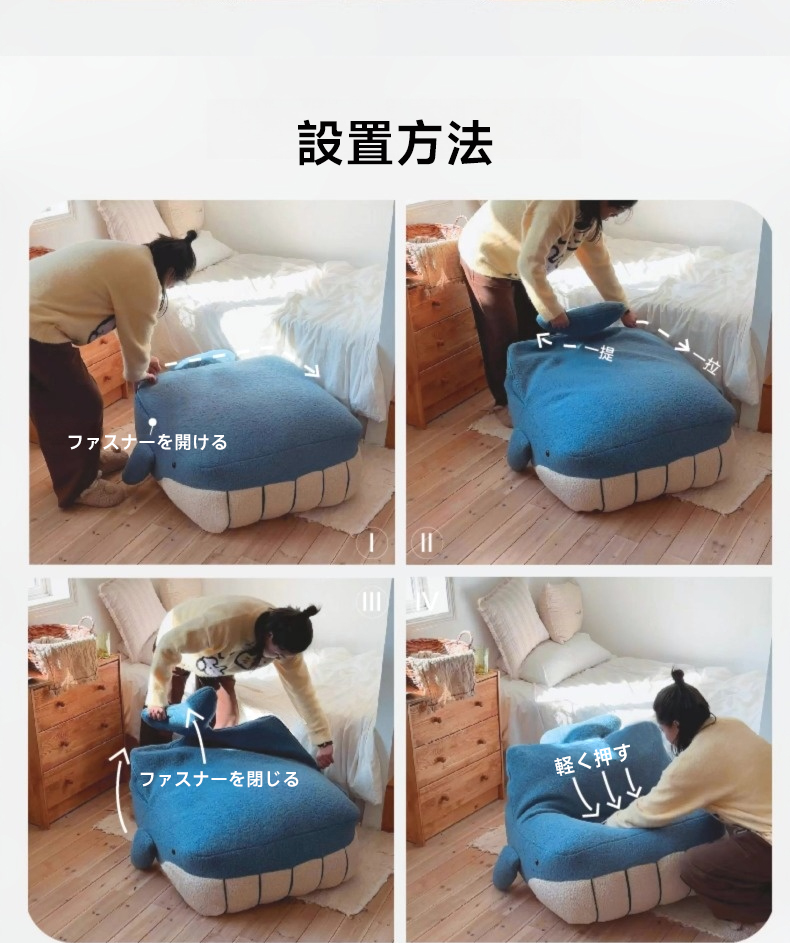 設置方法

ファスナーを開ける

I

提

拉

II

III

ファスナーを閉じる

IV

軽く押す