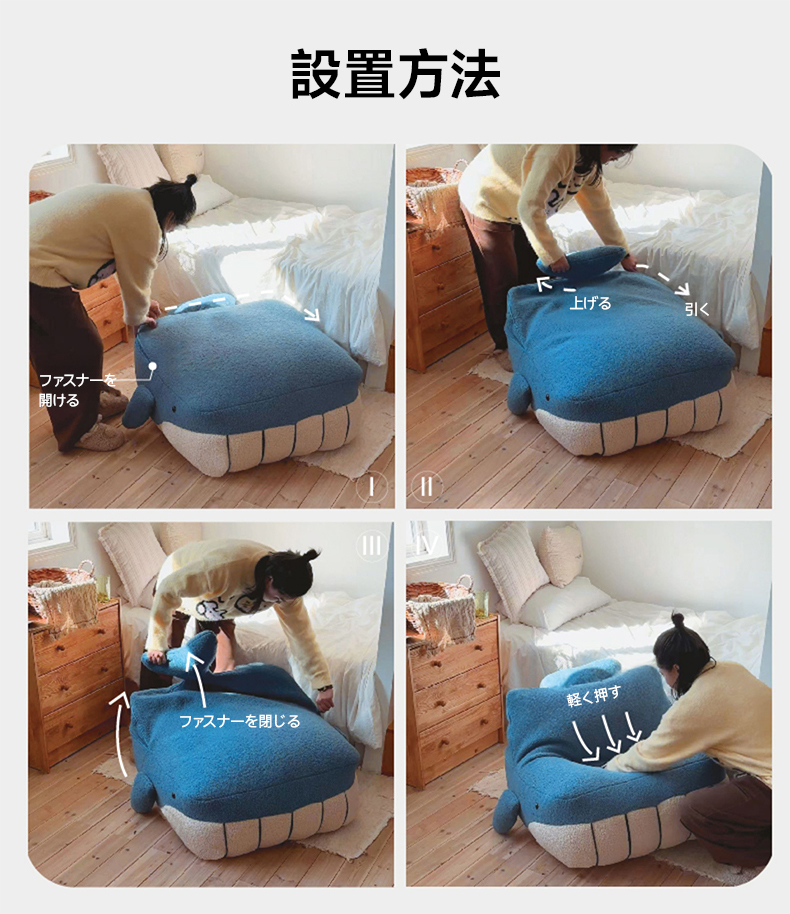 設置方法

ファスナーを開ける

I

上げる

引く

II

III

ファスナーを閉じる

IV

軽く押す