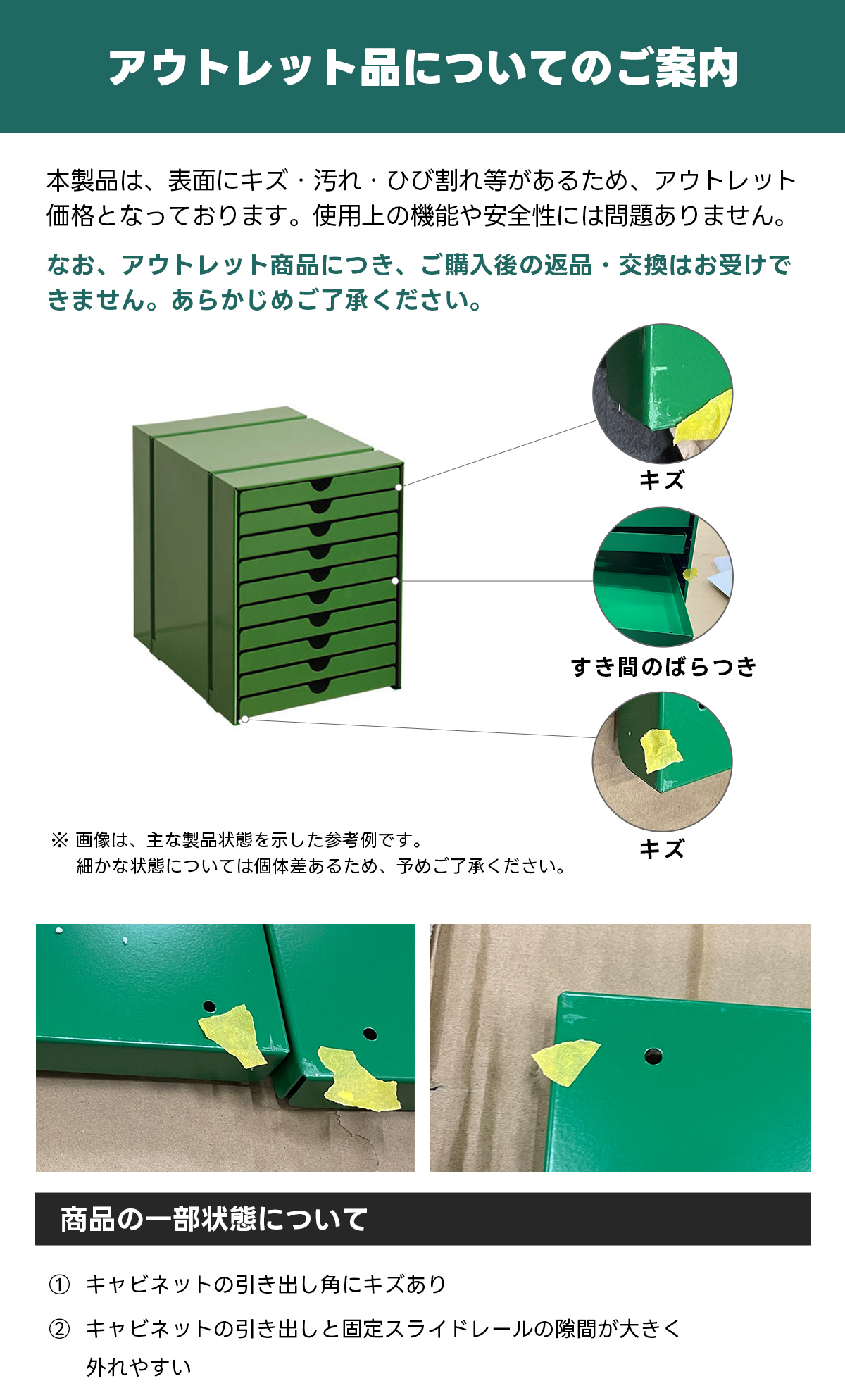 アウトレット品についてのご案内

本製品は、表面にキズ・汚れ・ひび割れ等があるため、アウトレット価格となっております。使用上の機能や安全性には問題ありません。

なお、アウトレット商品につき、ご購入後の返品・交換はお受けできません。あらかじめご了承ください。

キズ

すき間のばらつき

キズ

※ 画像は、主な製品状態を示した参考例です。
細かな状態については個体差あるため、予めご了承ください。

商品の一部状態について

① キャビネットの引き出し角にキズあり

② キャビネットの引き出しと固定スライドレールの隙間が大きく外れやすい