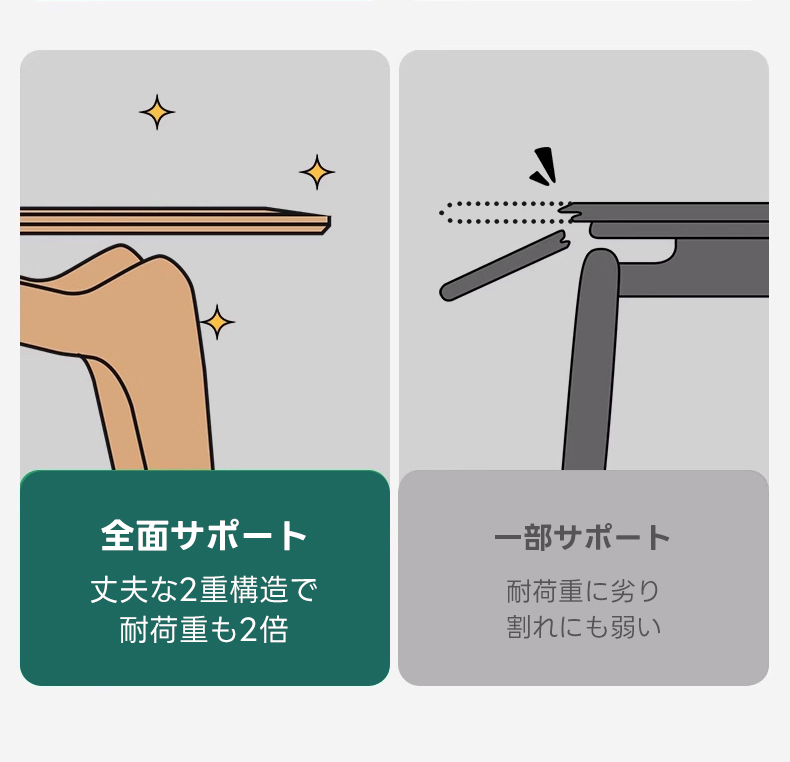 全面サポート

丈夫な2重構造で
耐荷重も2倍

一部サポート

耐荷重に劣り
割れにも弱い