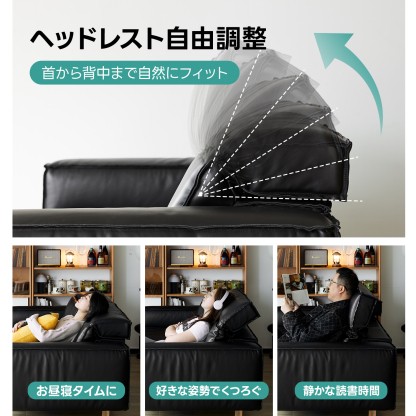 ヘッドレスト自由調整

首から背中まで自然にフィット

お昼寝タイムに

好きな姿勢でくつろぐ

静かな読書時間