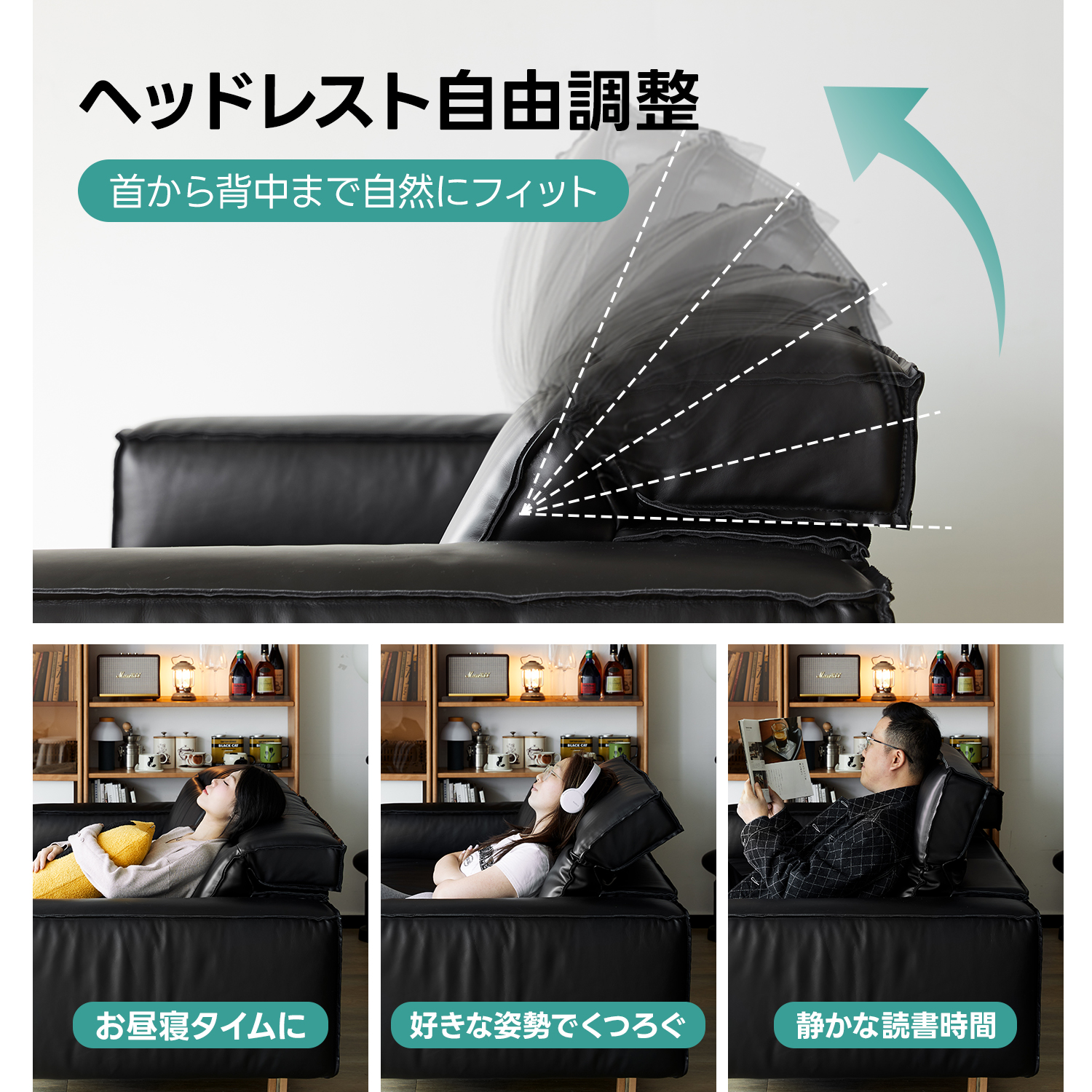 ヘッドレスト自由調整

首から背中まで自然にフィット

お昼寝タイムに

好きな姿勢でくつろぐ

静かな読書時間