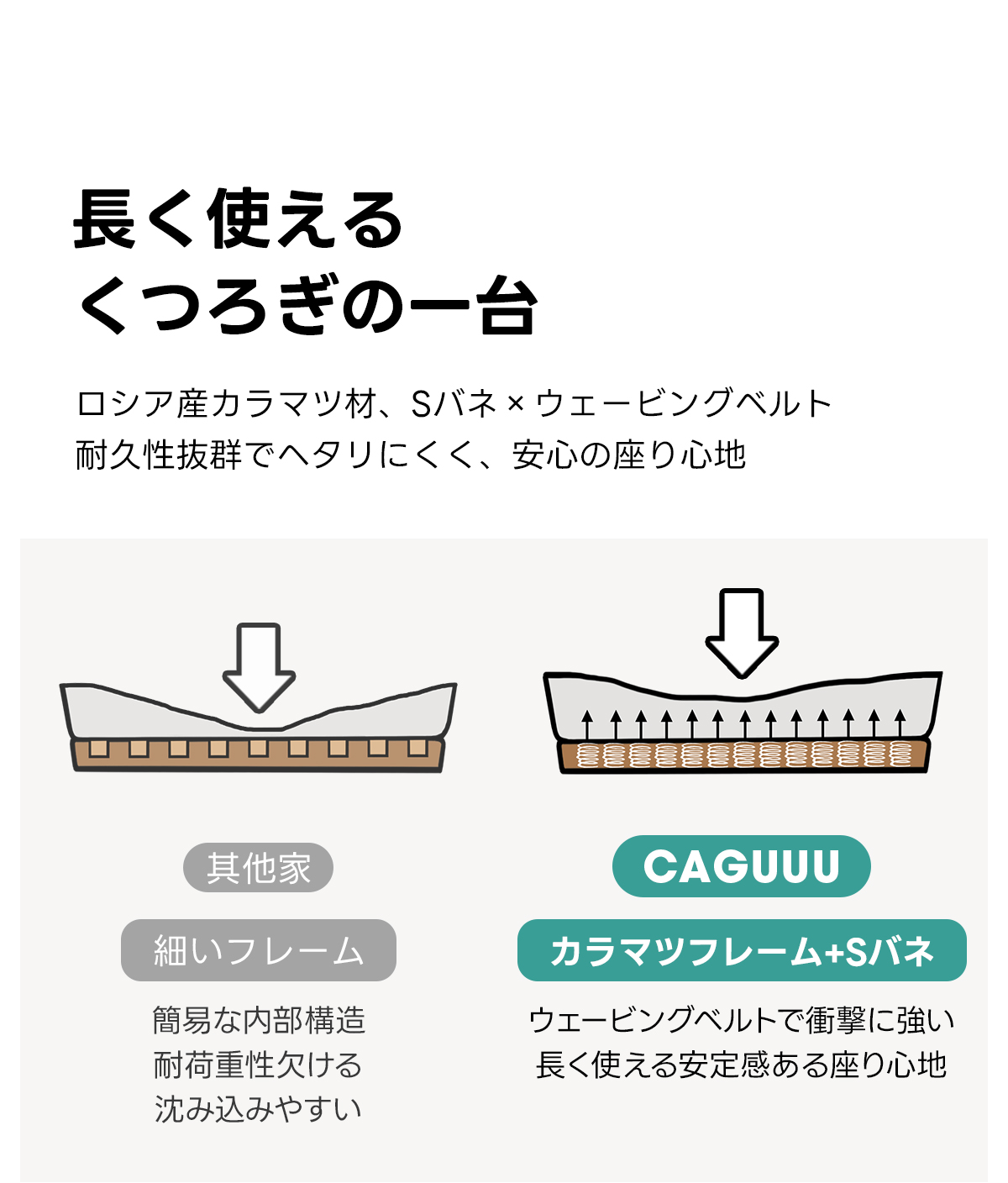 長く使える
くつろぎの一台

ロシア産カラマツ材、Sバネ × ウェービングベルト
耐久性抜群でヘタリにくく、安心の座り心地

其他家

細いフレーム

簡易な内部構造
耐荷重性欠ける
沈み込みやすい

CAGUUU

カラマツフレーム+Sバネ

ウェービングベルトで衝撃に強い
長く使える安定感ある座り心地