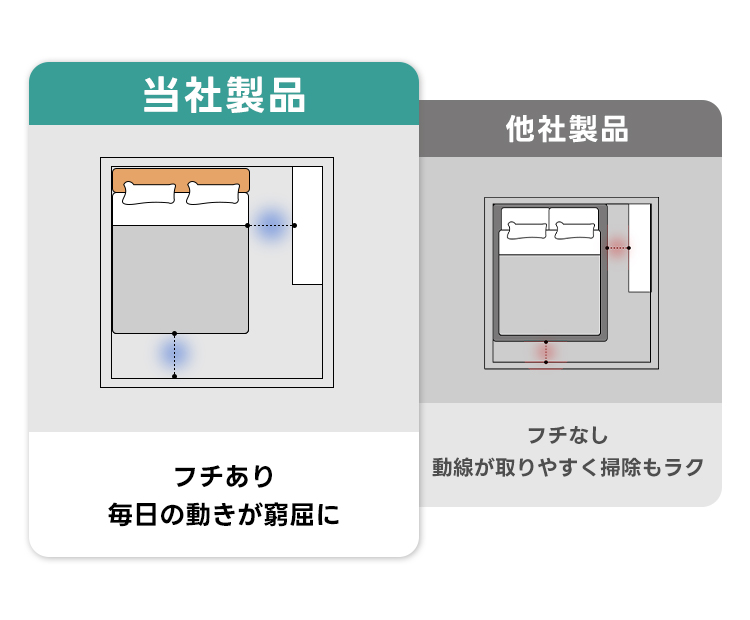 当社製品

フチあり
毎日の動きが窮屈に

他社製品

フチなし
動線が取りやすく掃除もラク