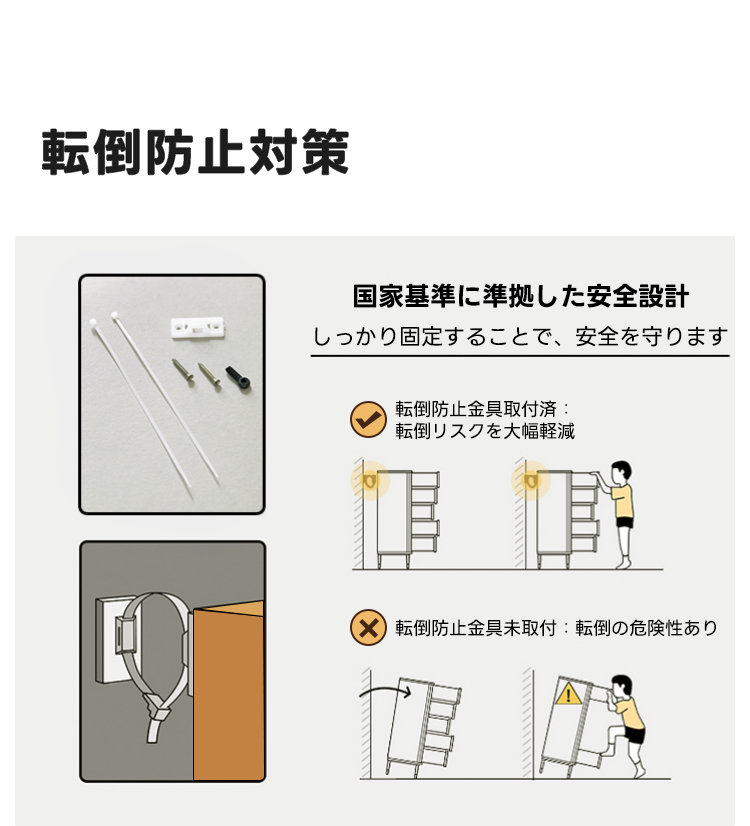 転倒防止対策

国家基準に準拠した安全設計

しっかり固定することで、安全を守ります

転倒防止金具取付済：
転倒リスクを大幅軽減

転倒防止金具未取付：転倒の危険性あり