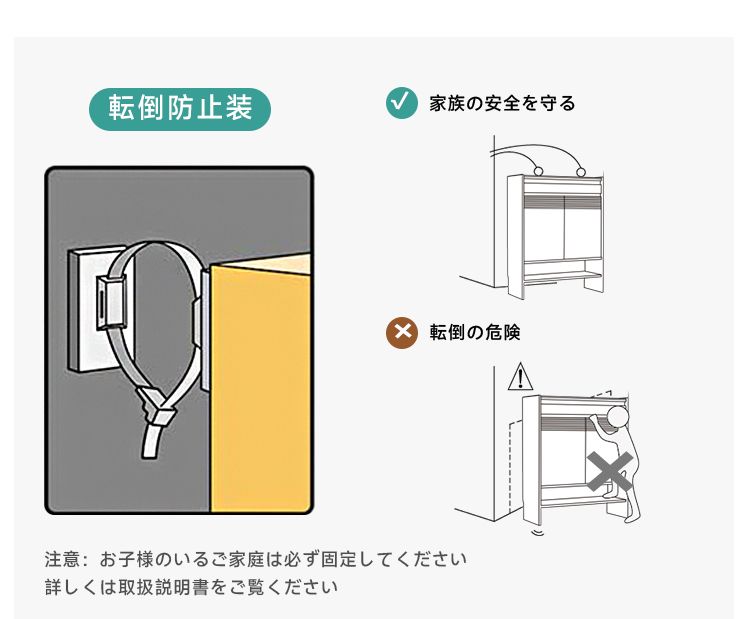 転倒防止装

家族の安全を守る

転倒の危険

注意：お子様のいるご家庭は必ず固定してください
詳しくは取扱説明書をご覧ください