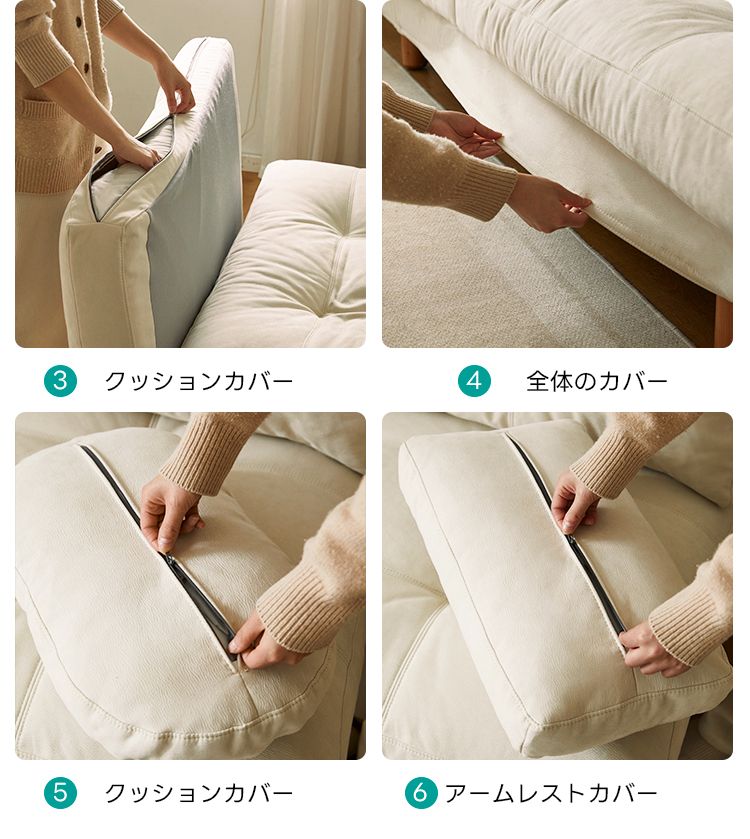 3 クッションカバー

4 全体のカバー

5 クッションカバー

6 アームレストカバー