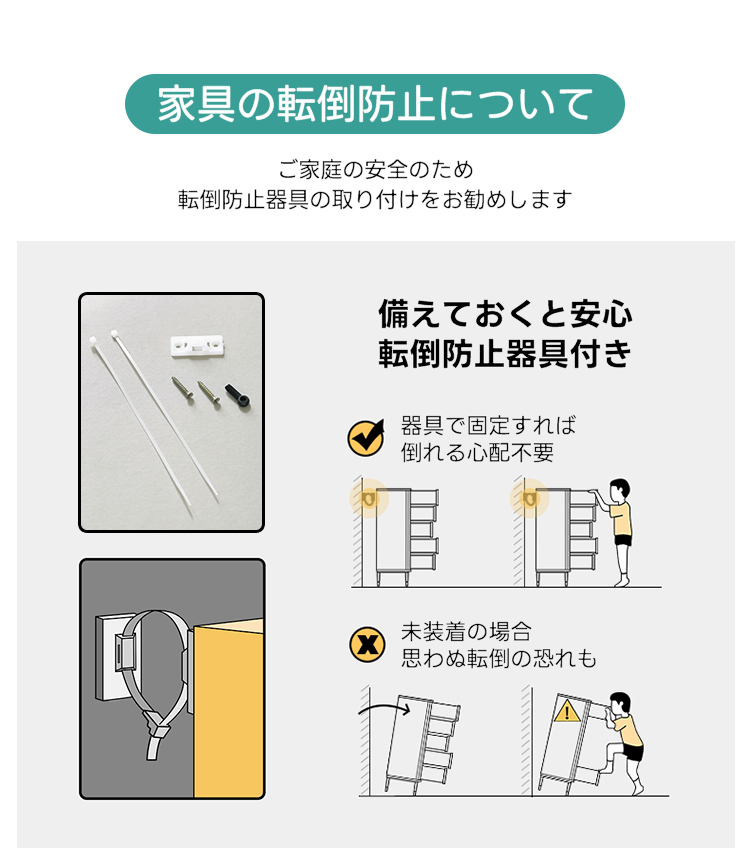 家具の転倒防止について

ご家庭の安全のため
転倒防止器具の取り付けをお勧めします

備えておくと安心
転倒防止器具付き

器具で固定すれば
倒れる心配不要

未装着の場合
思わぬ転倒の恐れも