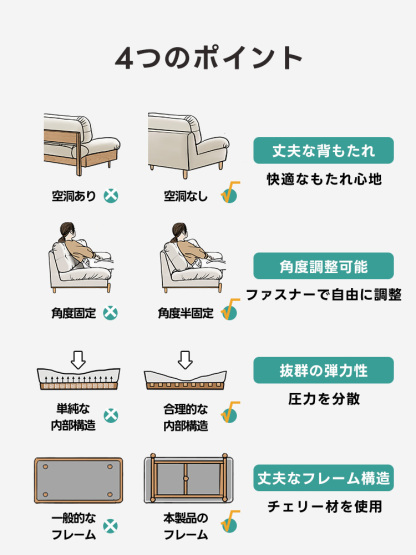 4つのポイント

空洞あり

空洞なし

丈夫な背もたれ

快適なもたれ心地

角度固定

角度半固定

角度調整可能

ファスナーで自由に調整

単純な内部構造

合理的な内部構造

抜群の弾力性

圧力を分散

一般的なフレーム

本製品のフレーム

丈夫なフレーム構造

チェリー材を使用