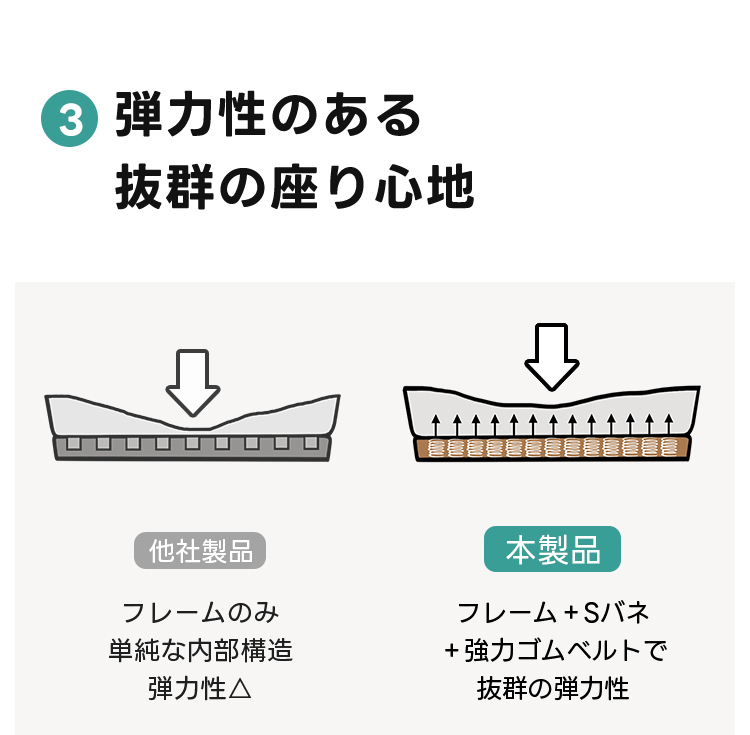 3 弾力性のある
抜群の座り心地

他社製品

フレームのみ
単純な内部構造
弾力性△

本製品

フレーム＋Sバネ
＋強力ゴムベルトで
抜群の弾力性