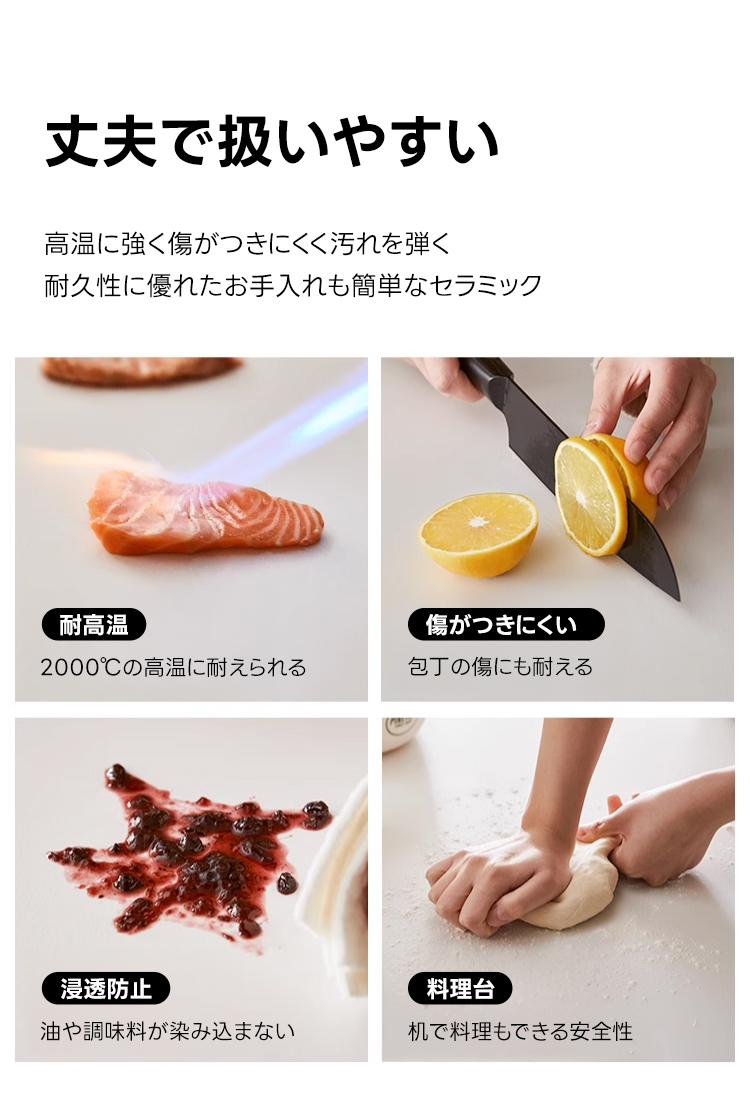 丈夫で扱いやすい

高温に強く傷がつきにくく汚れを弾く
耐久性に優れたお手入れも簡単なセラミック

耐高温
2000℃の高温に耐えられる

傷がつきにくい
包丁の傷にも耐える

浸透防止
油や調味料が染み込まない

料理台
机で料理もできる安全性