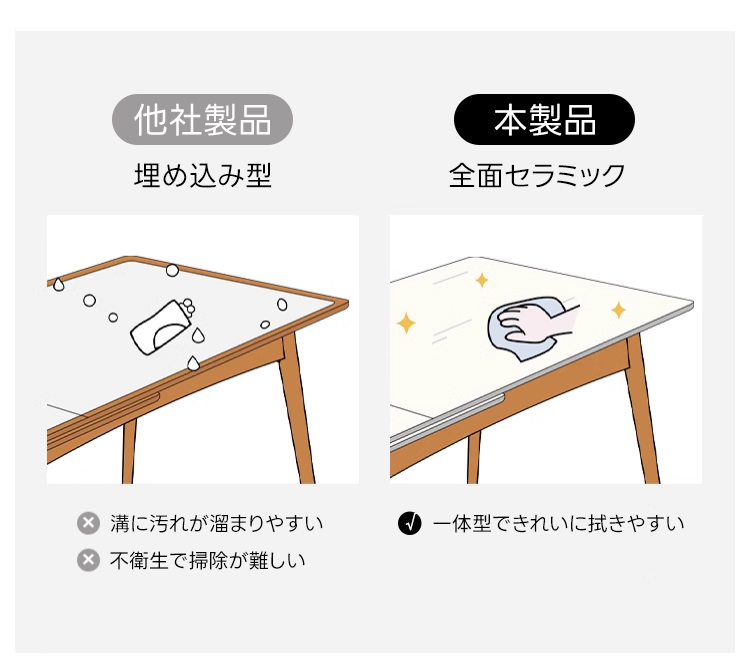 他社製品

埋め込み型

溝に汚れが溜まりやすい

不衛生で掃除が難しい

本製品

全面セラミック

一体型できれいに拭きやすい