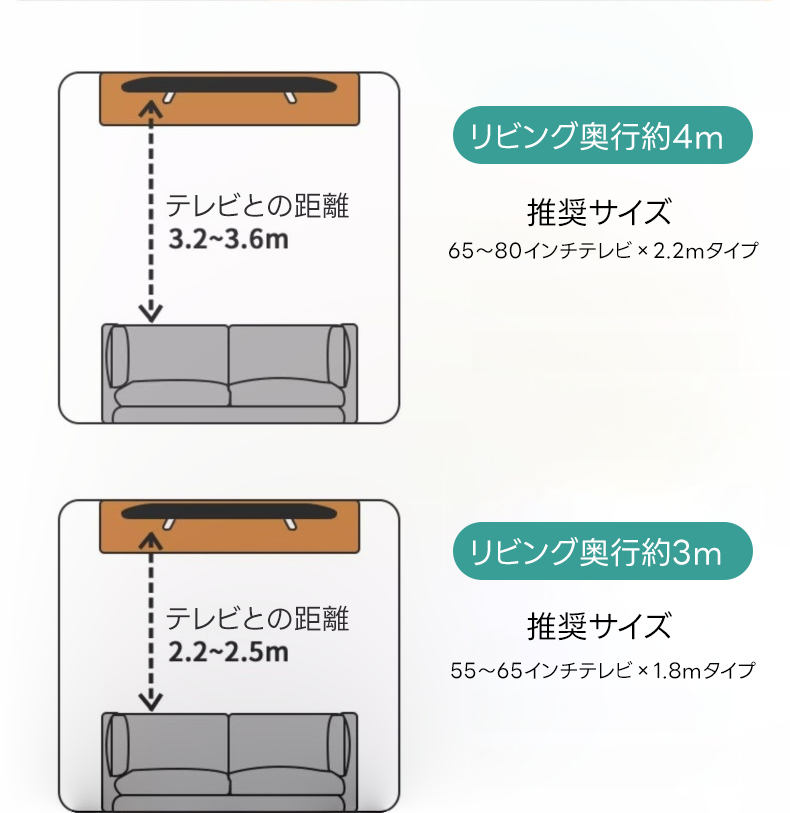 テレビとの距離
3.2~3.6m

リビング奥行約4m

推奨サイズ
65～80インチテレビ × 2.2mタイプ

テレビとの距離
2.2~2.5m

リビング奥行約3m

推奨サイズ
55～65インチテレビ × 1.8mタイプ