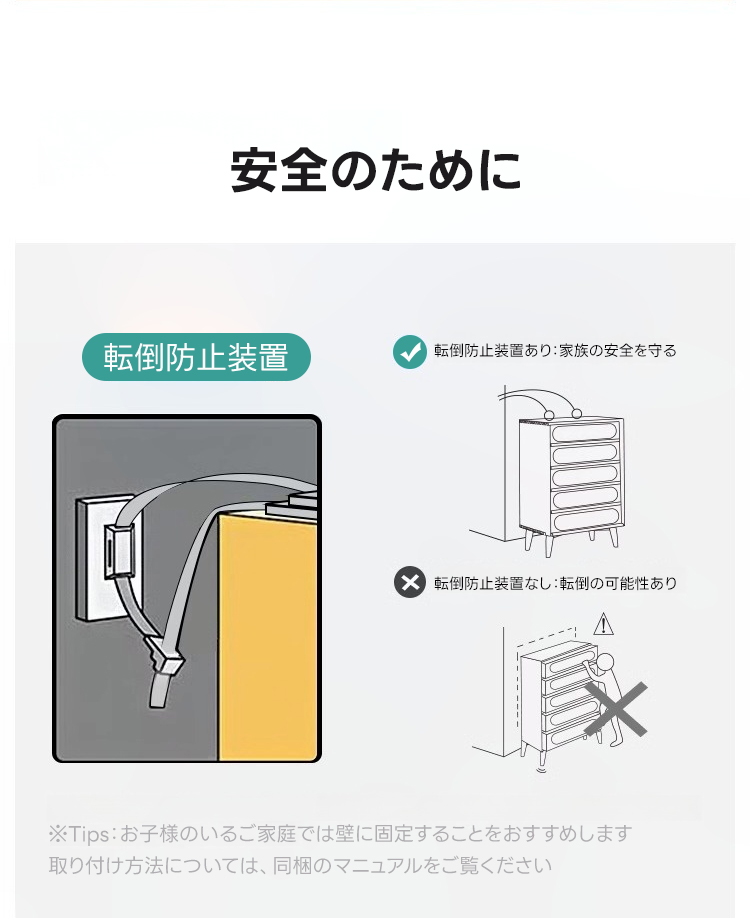 安全のために

転倒防止装置

転倒防止装置あり:家族の安全を守る

転倒防止装置なし:転倒の可能性あり

※Tips:お子様のいるご家庭では壁に固定することをおすすめします
取り付け方法については、同梱のマニュアルをご覧ください