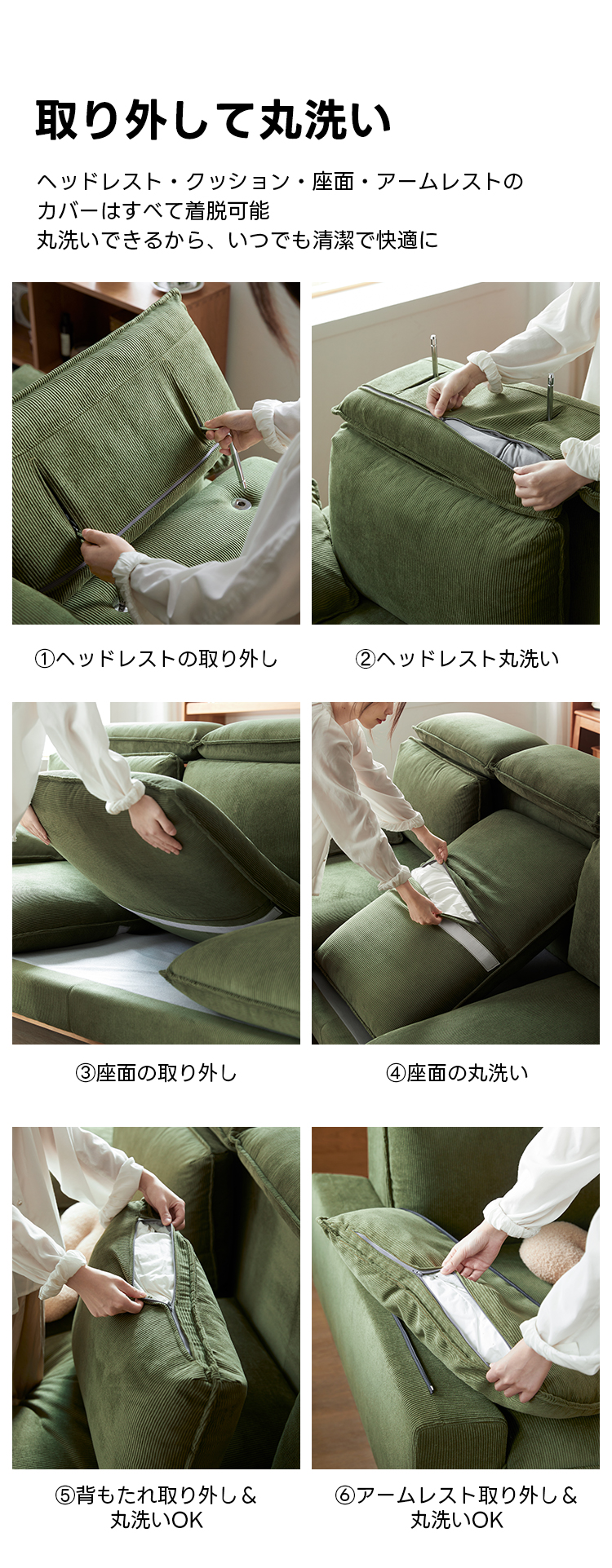 取り外して丸洗い

ヘッドレスト・クッション・座面・アームレストのカバーはすべて着脱可能
丸洗いできるから、いつでも清潔で快適に

①ヘッドレストの取り外し

②ヘッドレスト丸洗い

③座面の取り外し

④座面の丸洗い

⑤背もたれ取り外し＆丸洗いOK

⑥アームレスト取り外し＆丸洗いOK