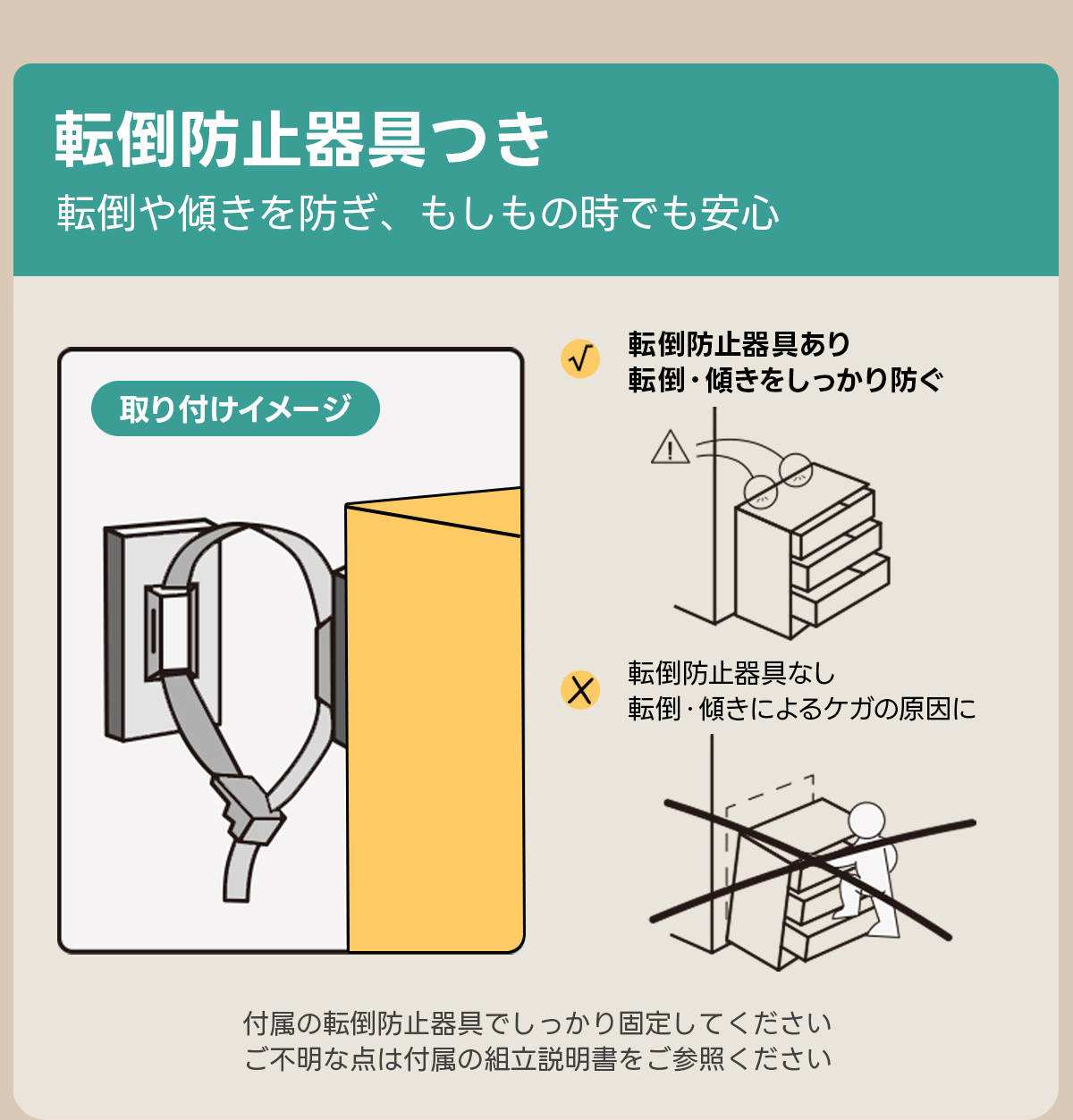 転倒防止器具つき

転倒や傾きを防ぎ、もしもの時でも安心

取り付けイメージ

√ 転倒防止器具あり
転倒・傾きをしっかり防ぐ

X 転倒防止器具なし
転倒・傾きによるケガの原因に

付属の転倒防止器具でしっかり固定してください
ご不明な点は付属の組立説明書をご参照ください