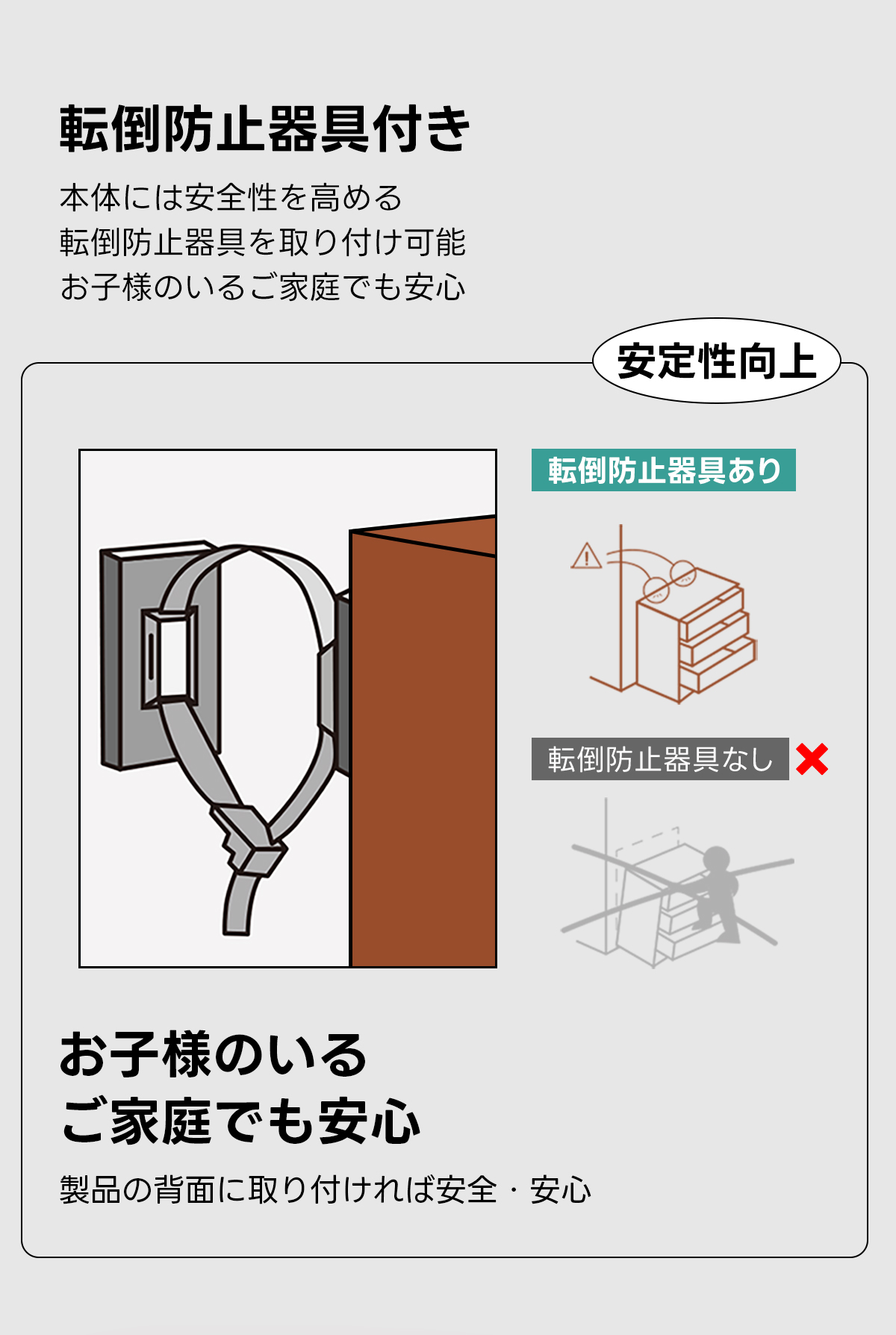 転倒防止器具付き

本体には安全性を高める
転倒防止器具を取り付け可能
お子様のいるご家庭でも安心

安定性向上

転倒防止器具あり

転倒防止器具なし

お子様のいる
ご家庭でも安心

製品の背面に取り付ければ安全・安心