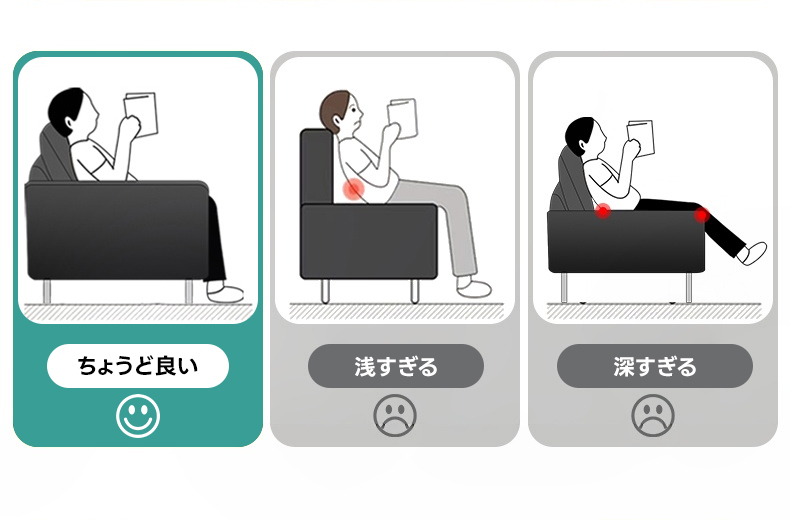 ちょうど良い

浅すぎる

深すぎる