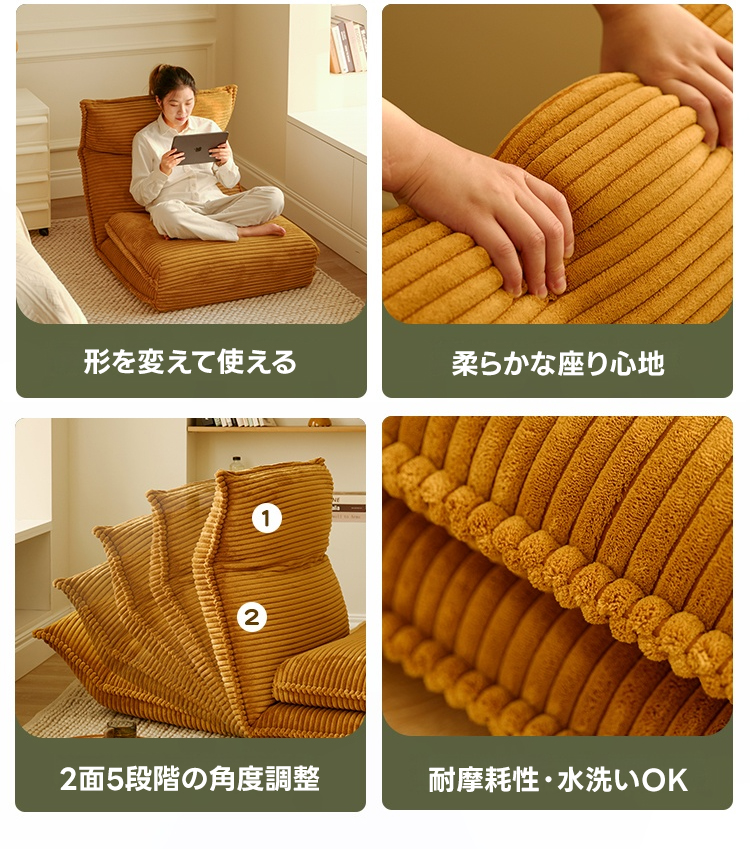 形を変えて使える

柔らかな座り心地

1

2

2面5段階の角度調整

耐摩耗性・水洗いOK