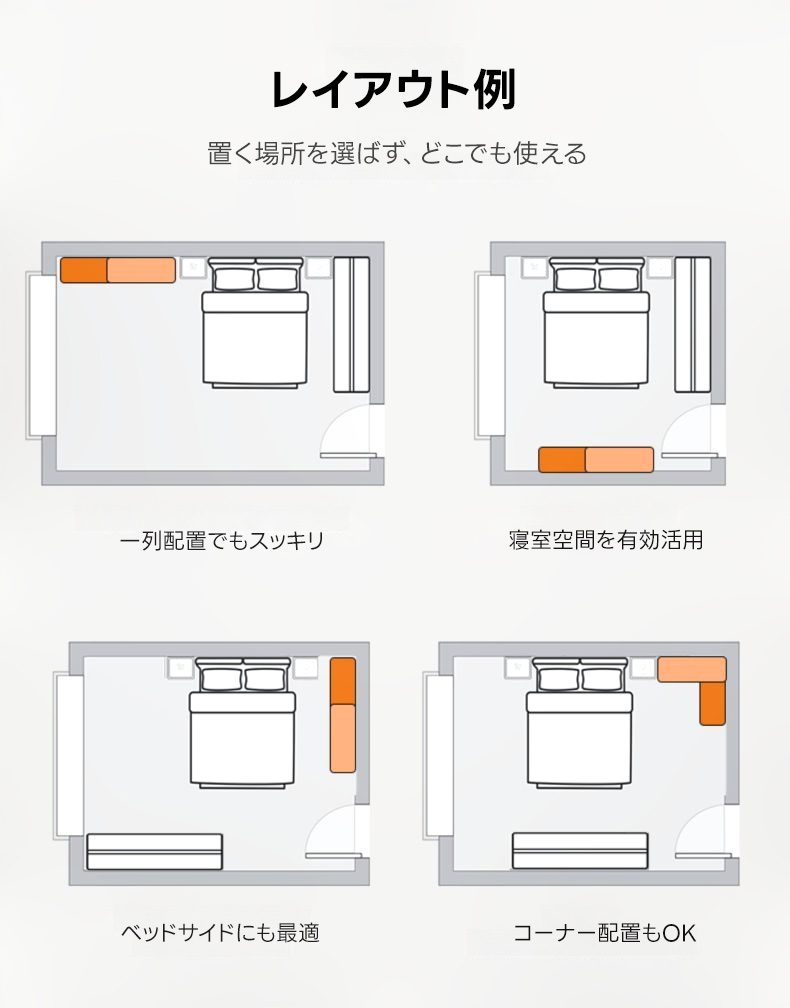 レイアウト例

置く場所を選ばず、どこでも使える

一列配置でもスッキリ

寝室空間を有効活用

ベッドサイドにも最適

コーナー配置もOK