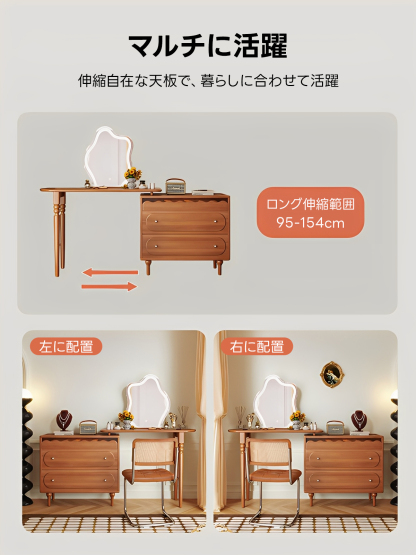 マルチに活躍

伸縮自在な天板で、暮らしに合わせて活躍

ロング伸縮範囲
95-154cm

左に配置

右に配置