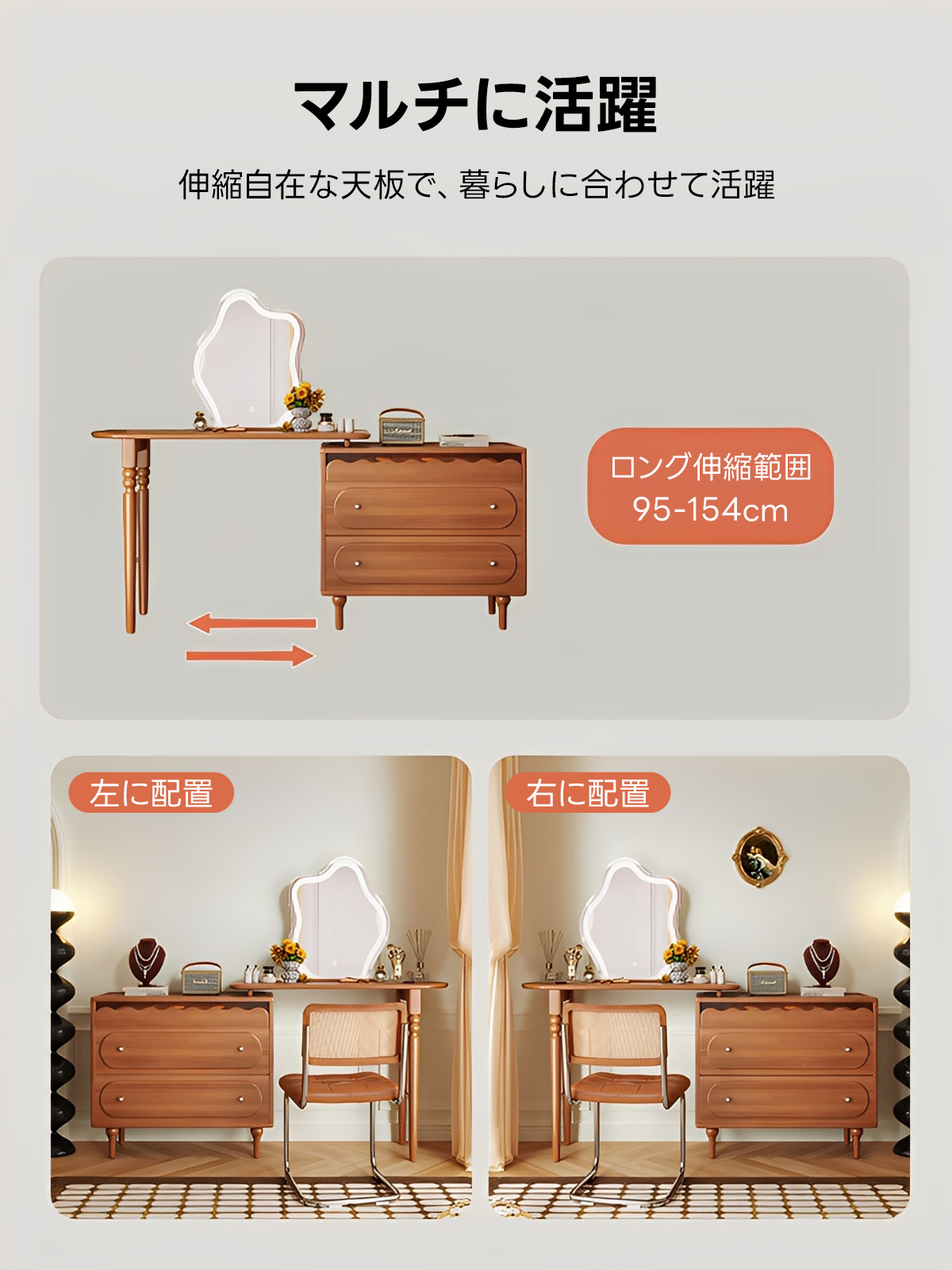 マルチに活躍

伸縮自在な天板で、暮らしに合わせて活躍

ロング伸縮範囲
95-154cm

左に配置

右に配置