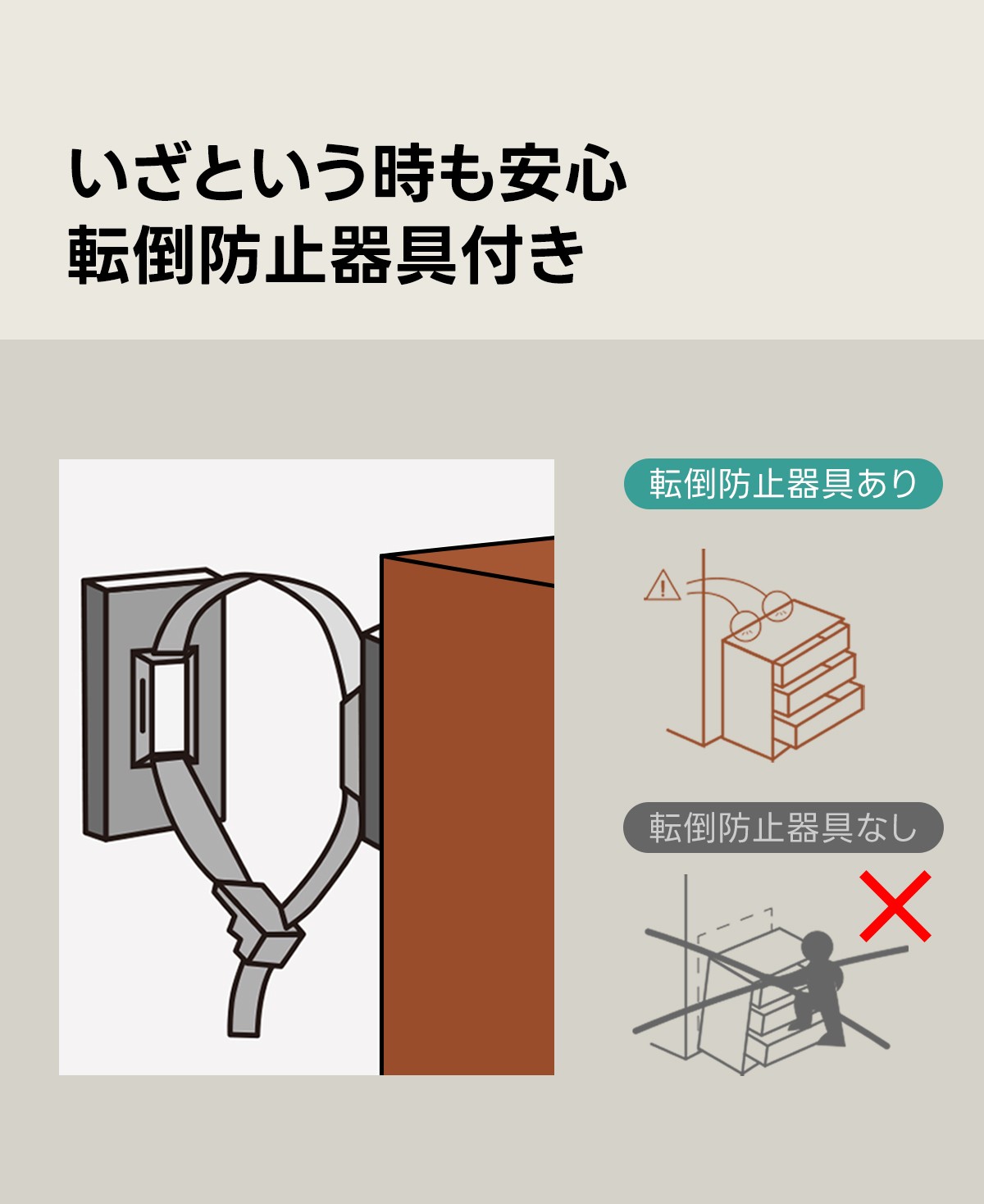 いざという時も安心
転倒防止器具付き

転倒防止器具あり

転倒防止器具なし