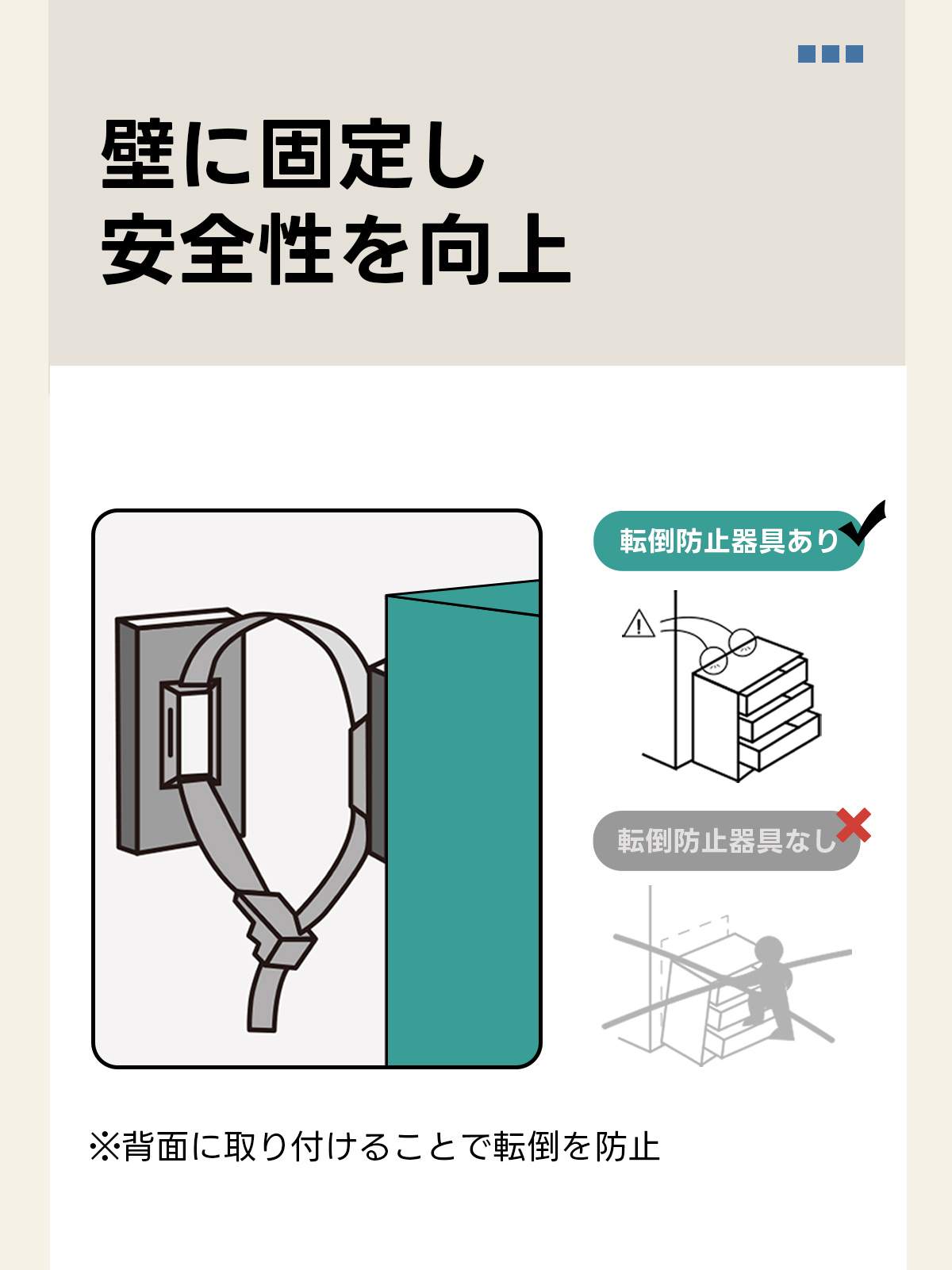 壁に固定し
安全性を向上

転倒防止器具あり

転倒防止器具なし

※背面に取り付けることで転倒を防止