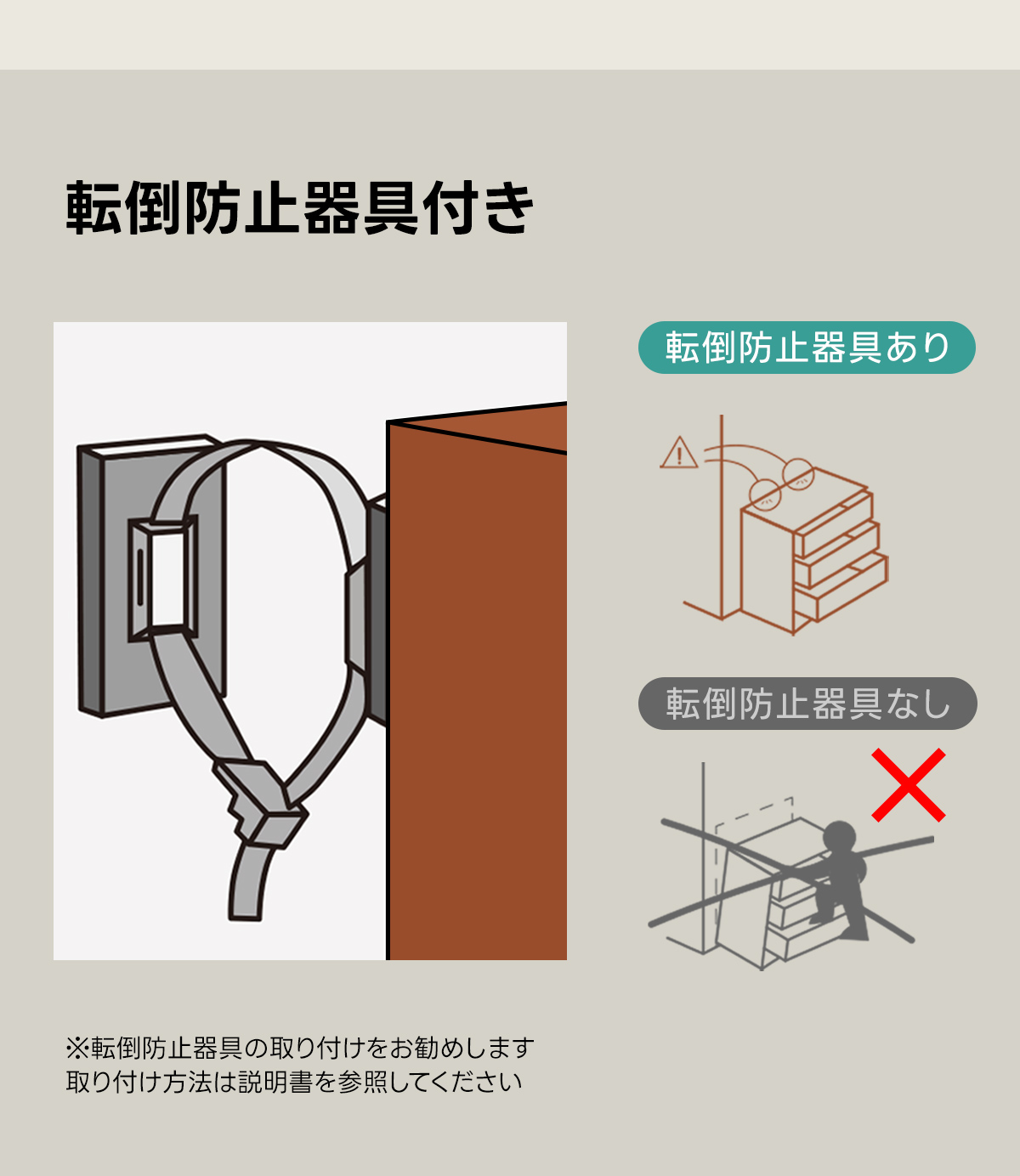 転倒防止器具付き

転倒防止器具あり

転倒防止器具なし

※転倒防止器具の取り付けをお勧めします
取り付け方法は説明書を参照してください