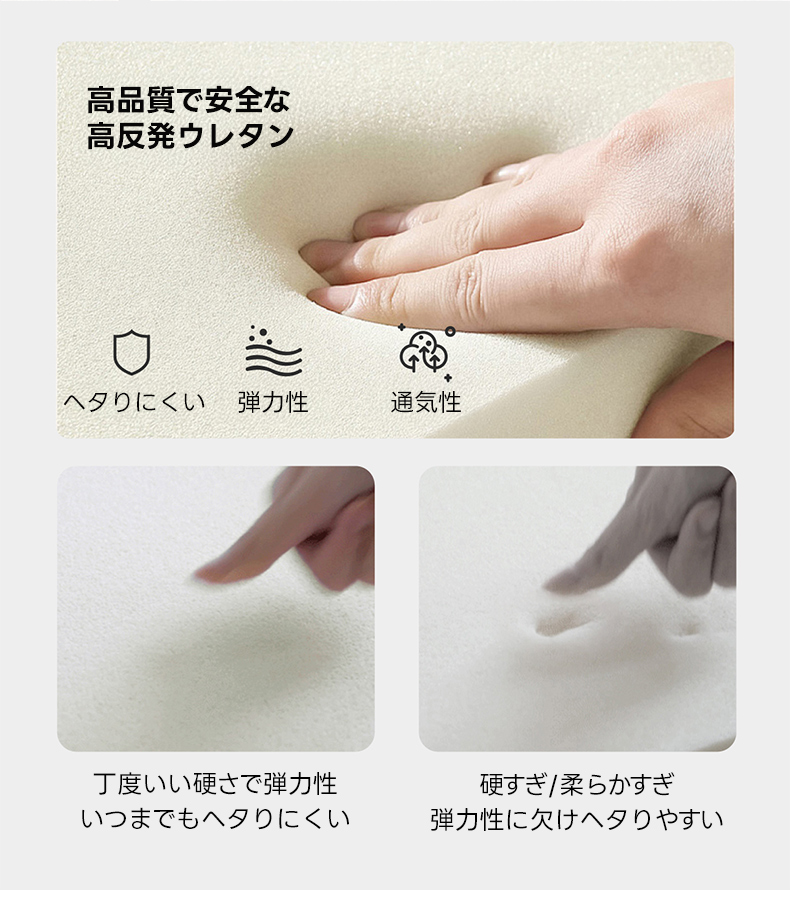 高品質で安全な
高反発ウレタン

ヘタりにくい

弾力性

通気性

丁度いい硬さで弾力性
いつまでもヘタりにくい

硬すぎ/柔らかすぎ
弾力性に欠けヘタりやすい