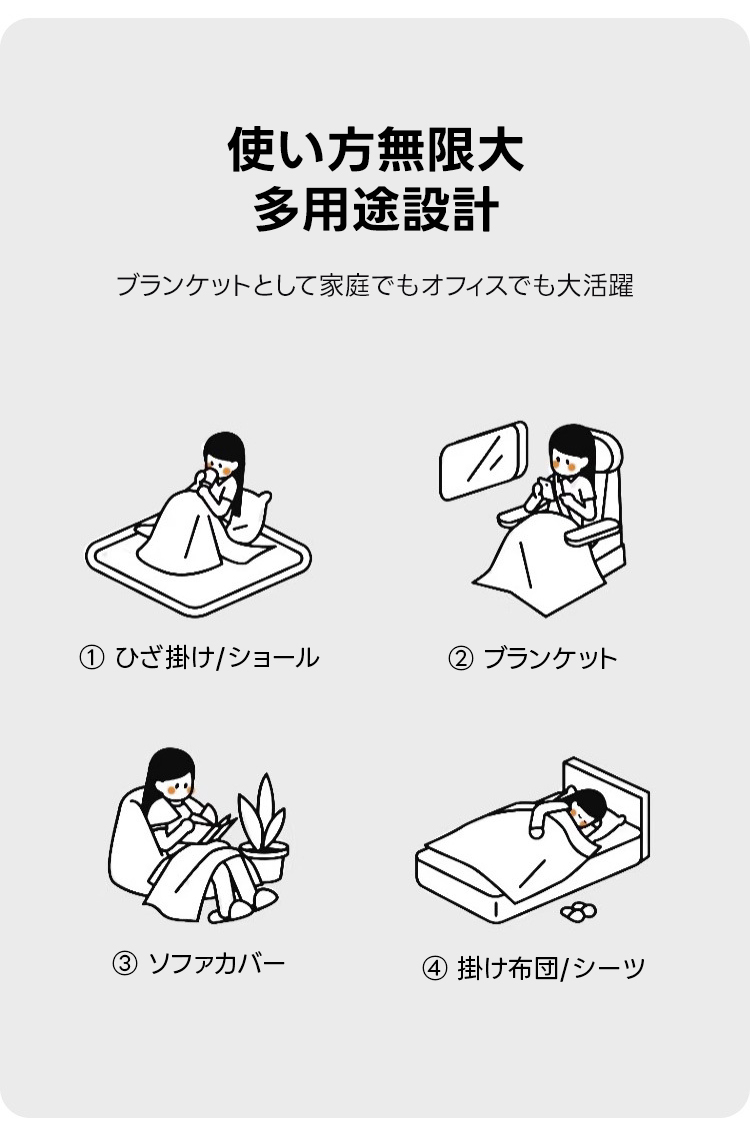 使い方無限大
多用途設計

ブランケットとして家庭でもオフィスでも大活躍

① ひざ掛け/ショール

② ブランケット

③ ソファカバー

④ 掛け布団/シーツ