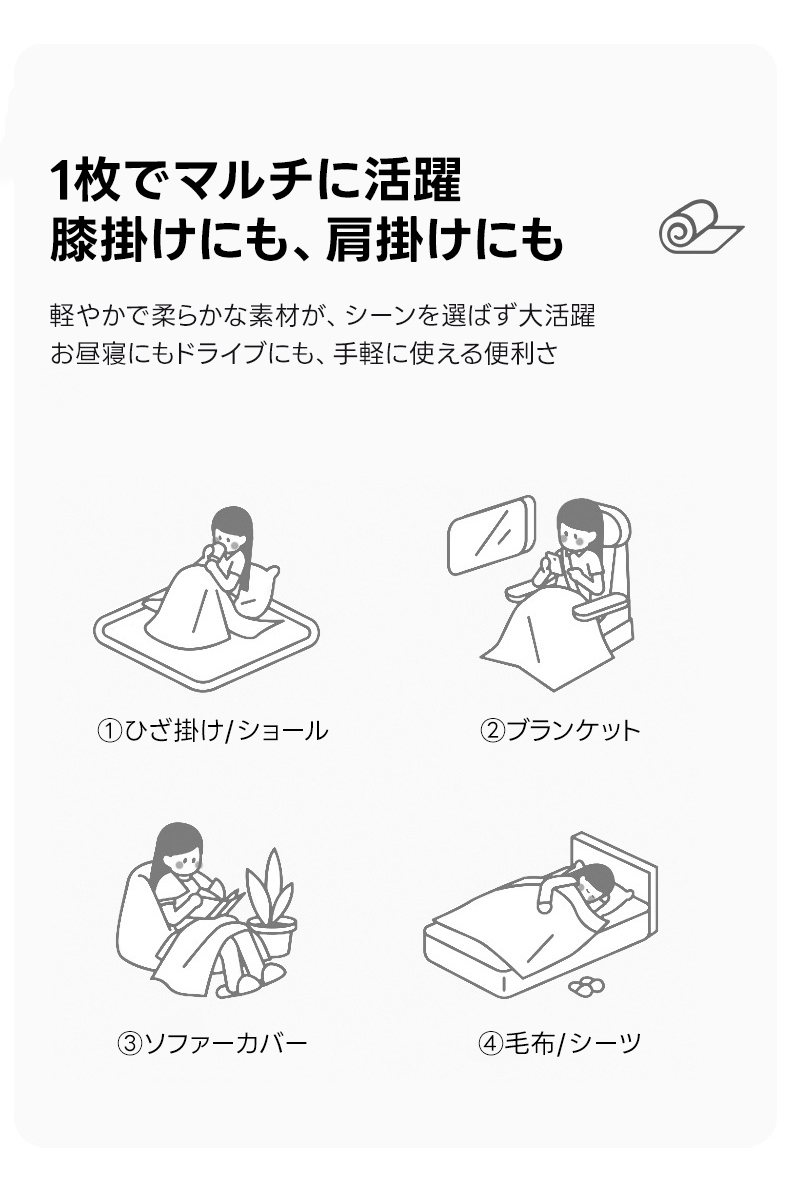 1枚でマルチに活躍
膝掛けにも、肩掛けにも

軽やかで柔らかな素材が、シーンを選ばず大活躍
お昼寝にもドライブにも、手軽に使える便利さ

①ひざ掛け/ショール

②ブランケット

③ソファーカバー

④毛布/シーツ