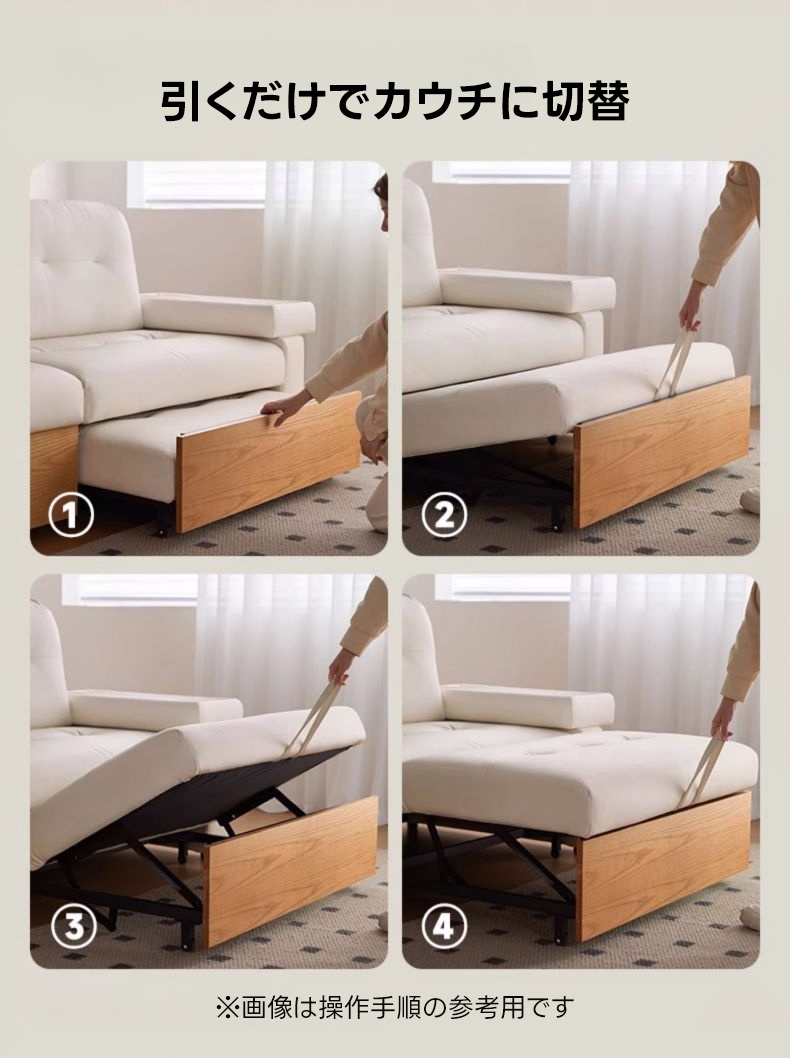 引くだけでカウチに切替

①

②

③

④

※画像は操作手順の参考用です