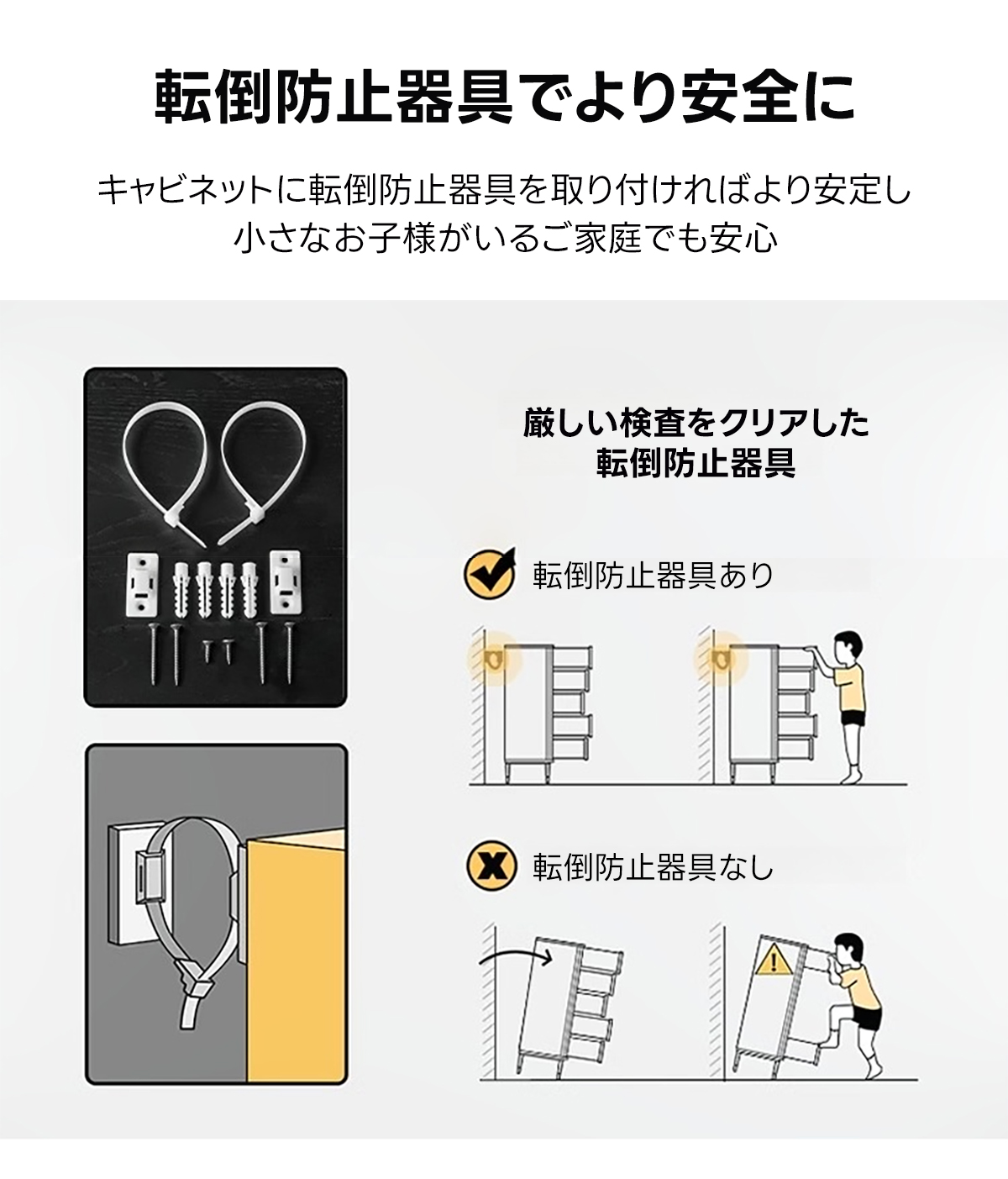 転倒防止器具でより安全に

キャビネットに転倒防止器具を取り付ければより安定し
小さなお子様がいるご家庭でも安心

厳しい検査をクリアした
転倒防止器具

転倒防止器具あり

転倒防止器具なし